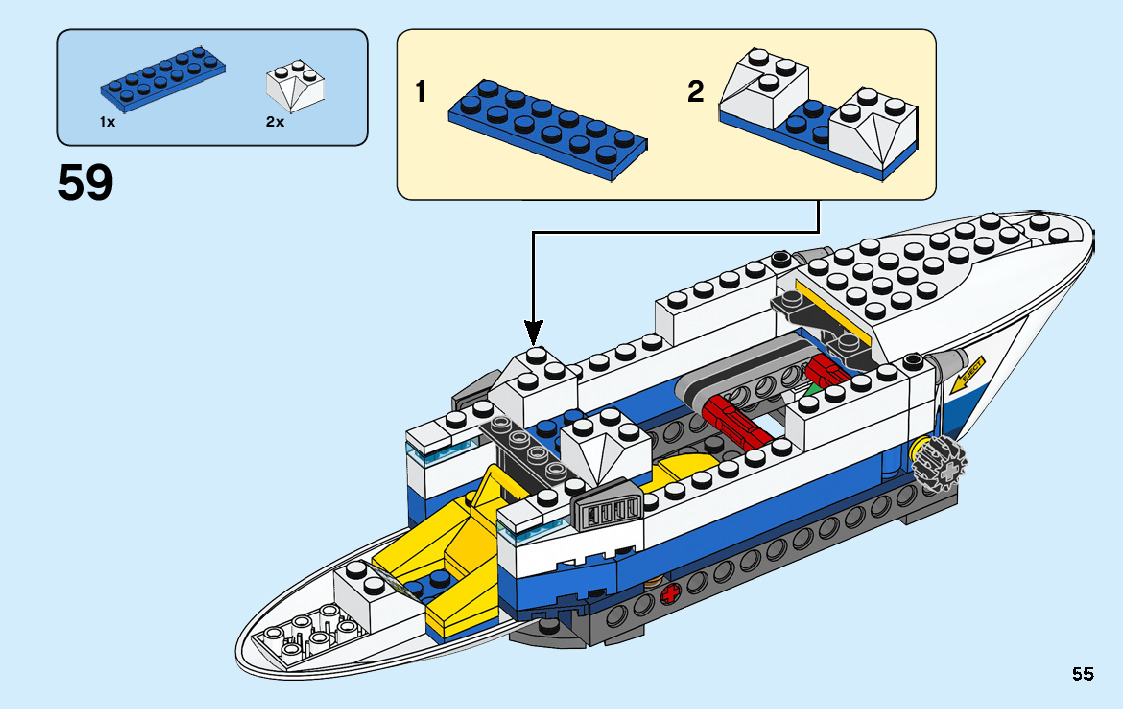 1x
2x
59
1
2
55