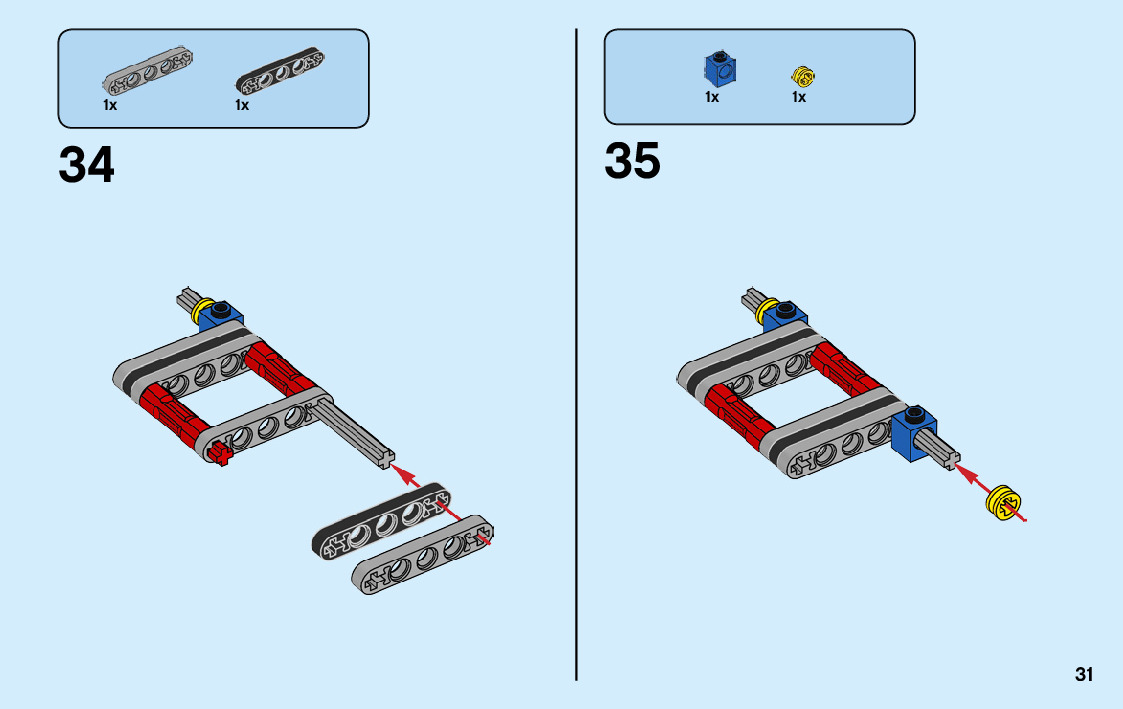 1x 1x

34

1x 1x

35

31