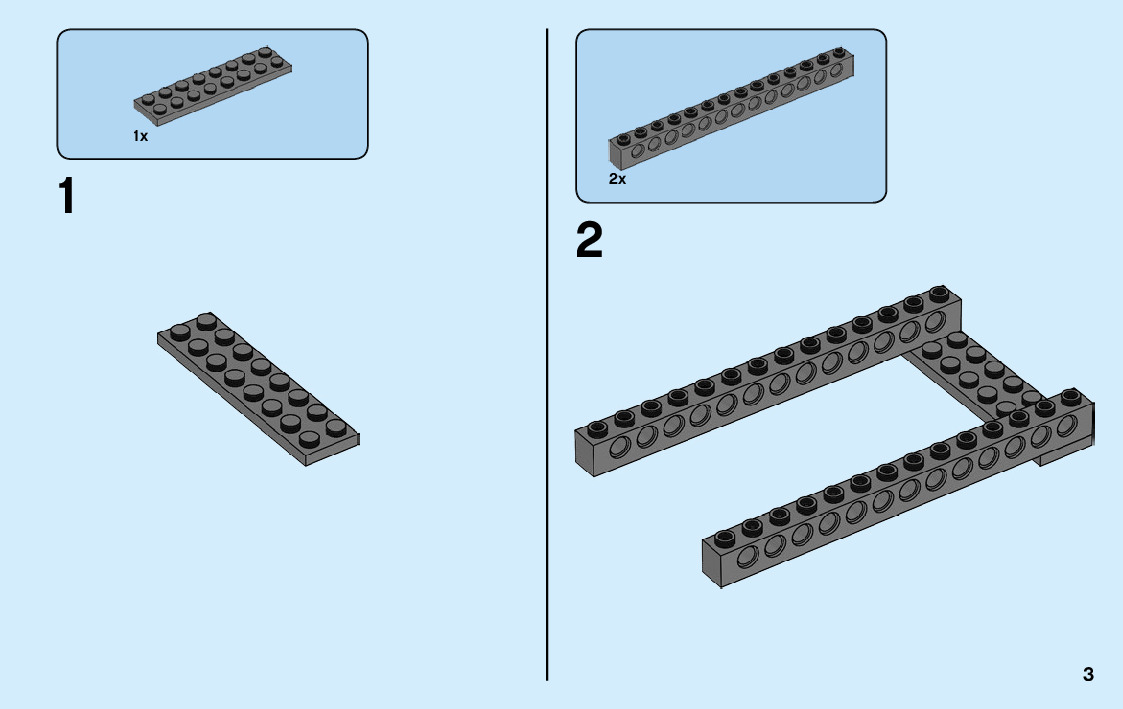 1x

1

2x

2

3