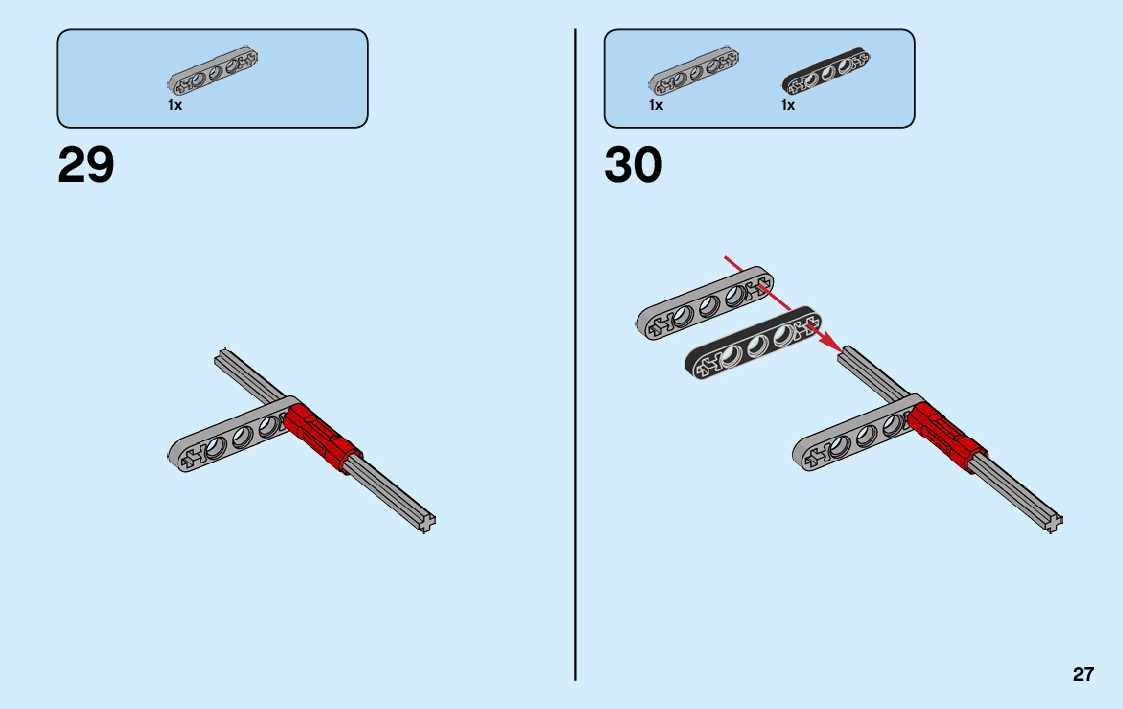 1x

29

1x

1x

30

27