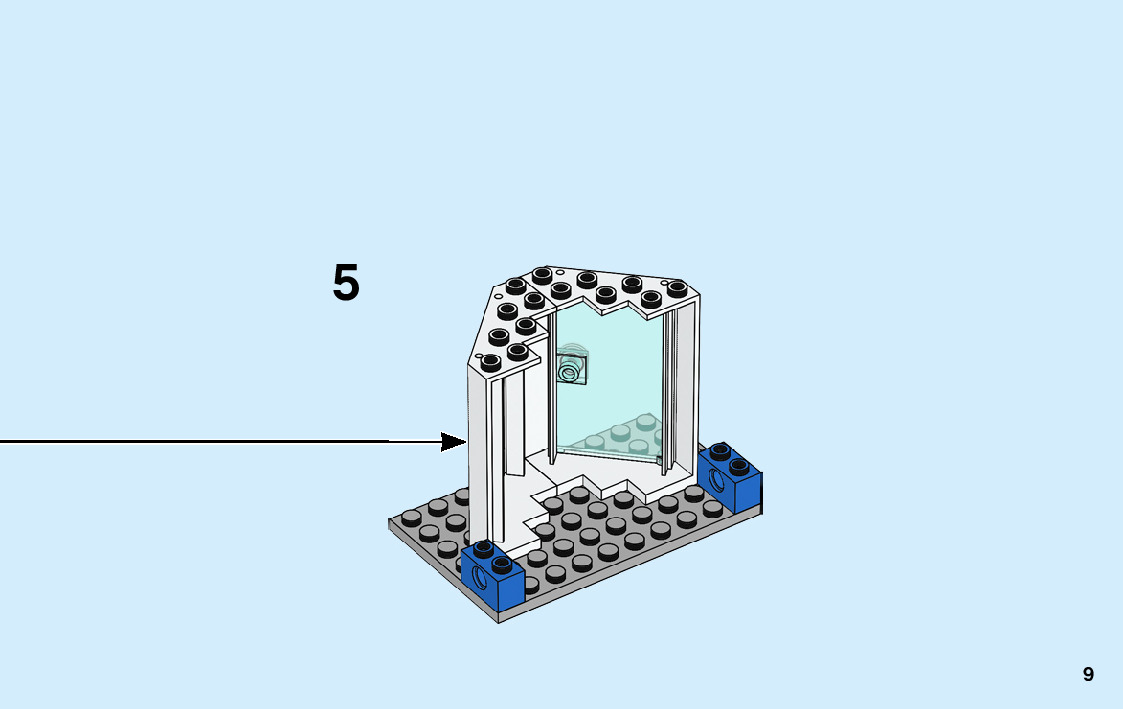 5

9