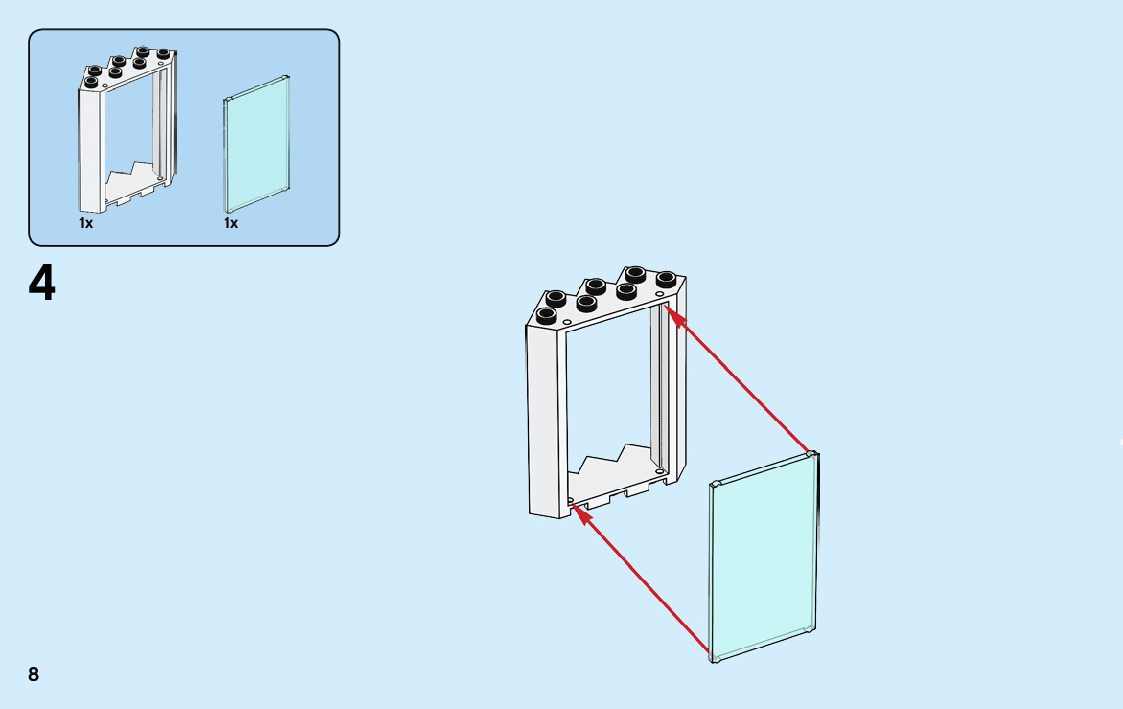 1x
1x

4

8