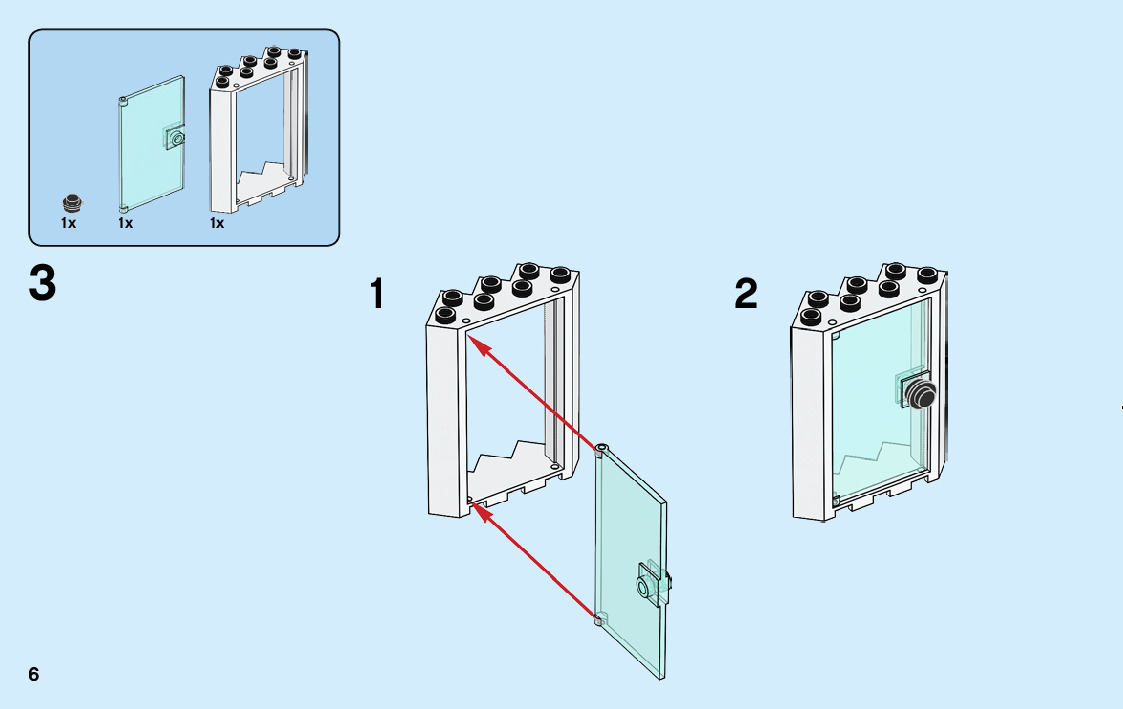 1x 1x 1x

3

1

2

6