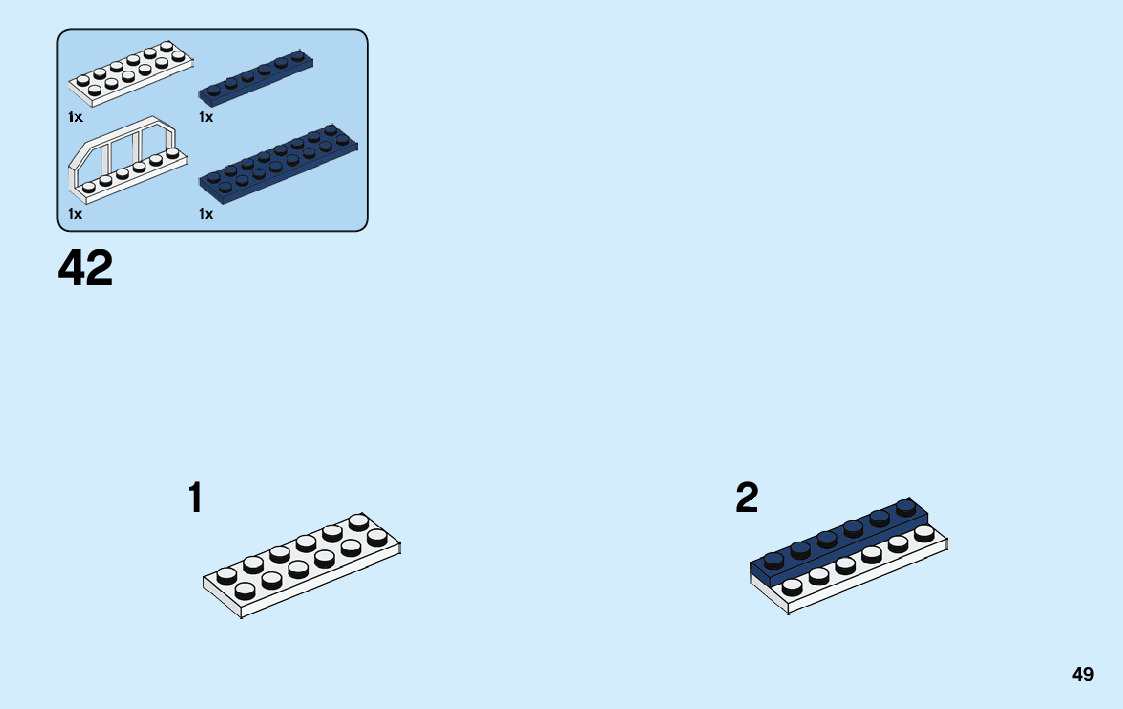 1x
1x
1x
1x

42

1

2

49