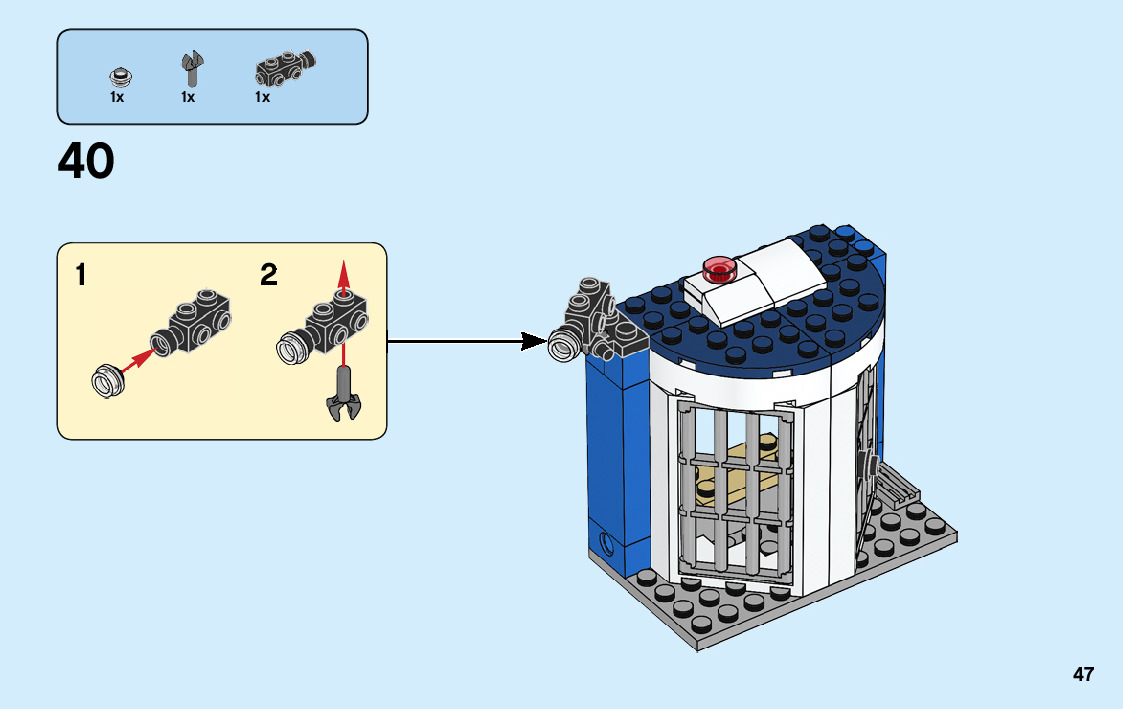 1x 1x 1x

40

1 2

47