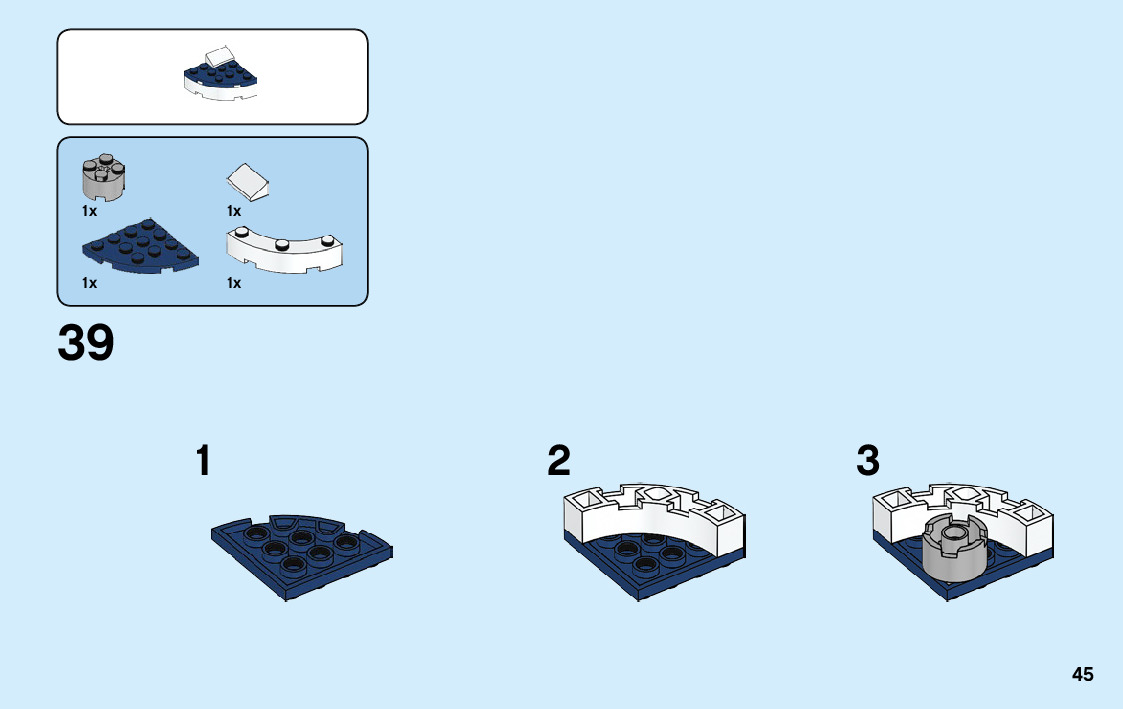 1x
1x
1x
1x

39

1

2

3

45