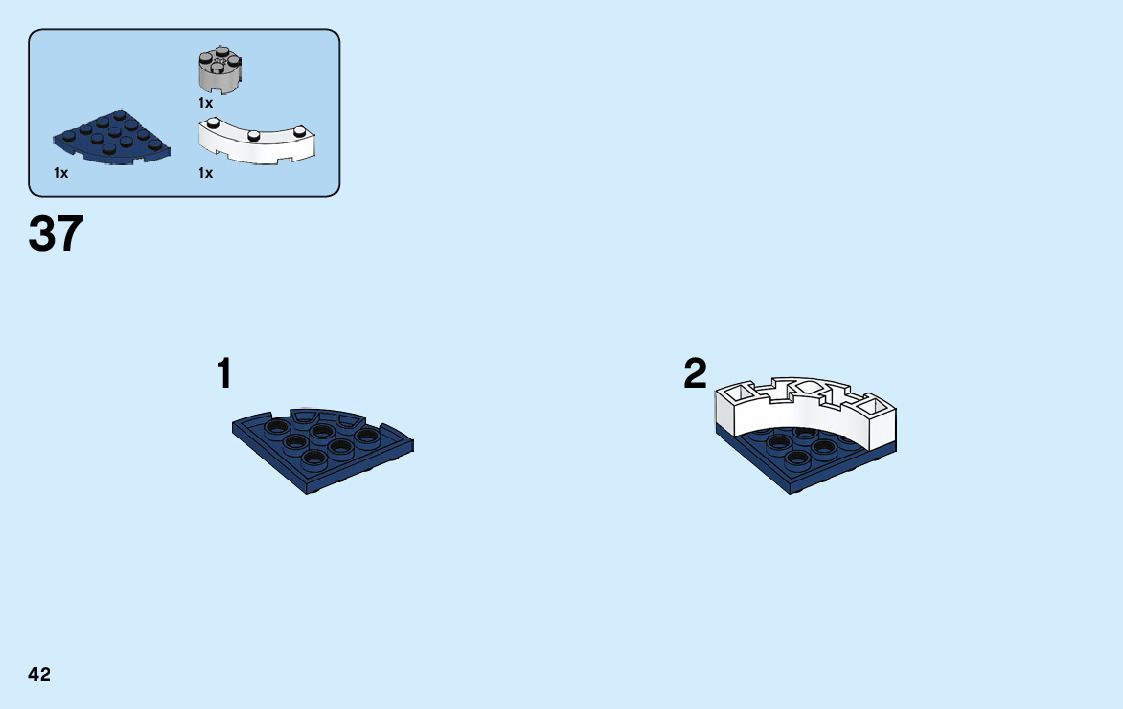 1x

1x

1x

37

1

2

42