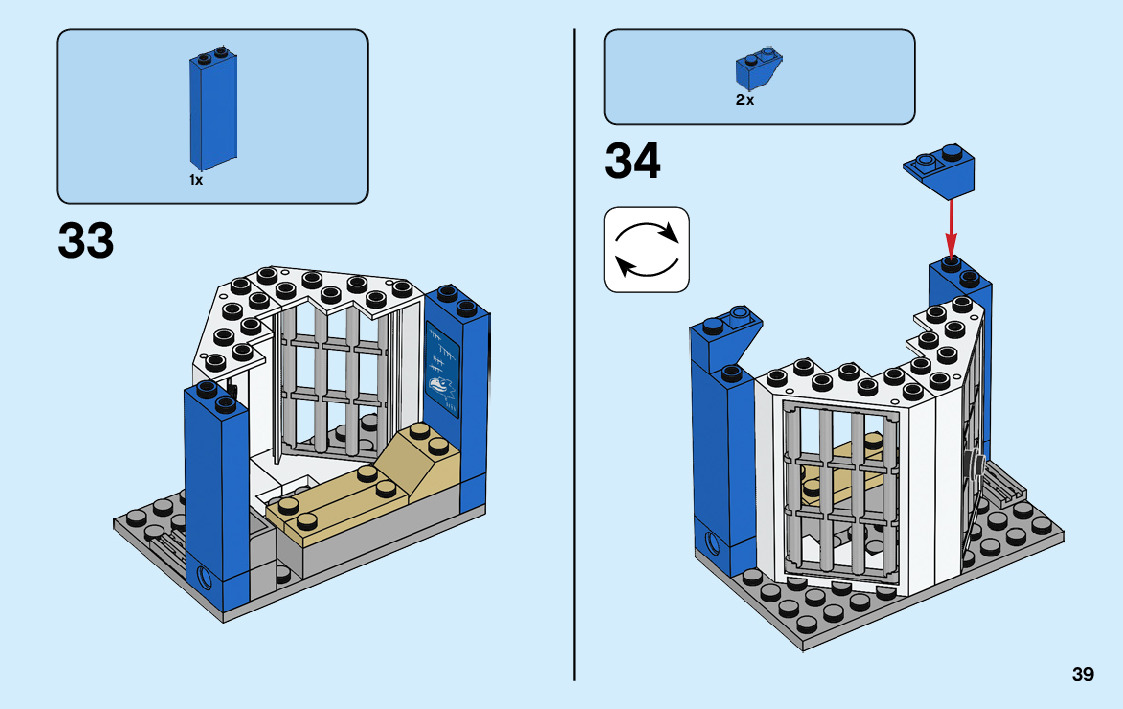 1x

33

2x

34

39