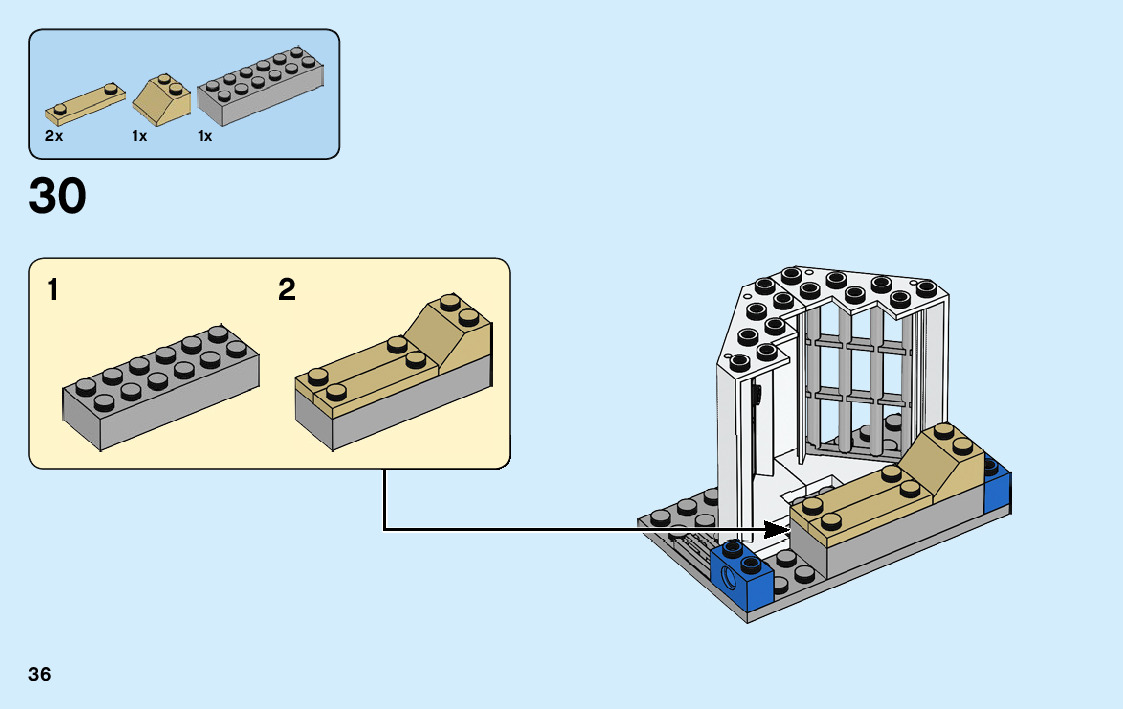 2x
1x
1x

30

1
2

36