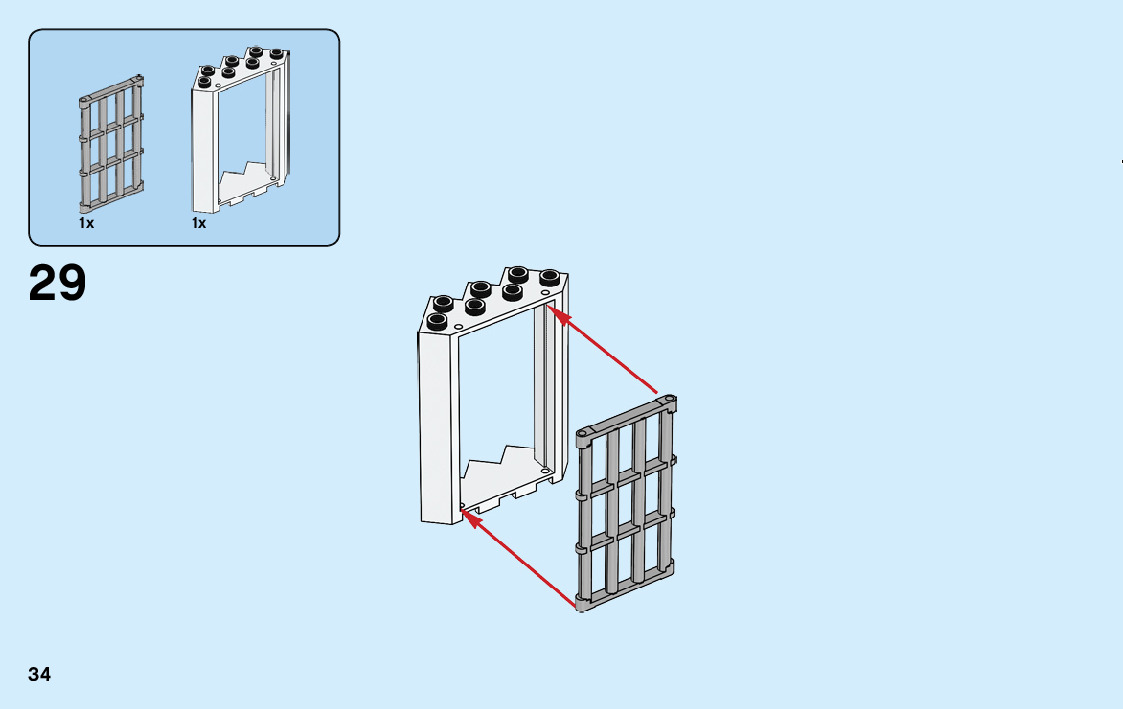 1x 1x

29

34