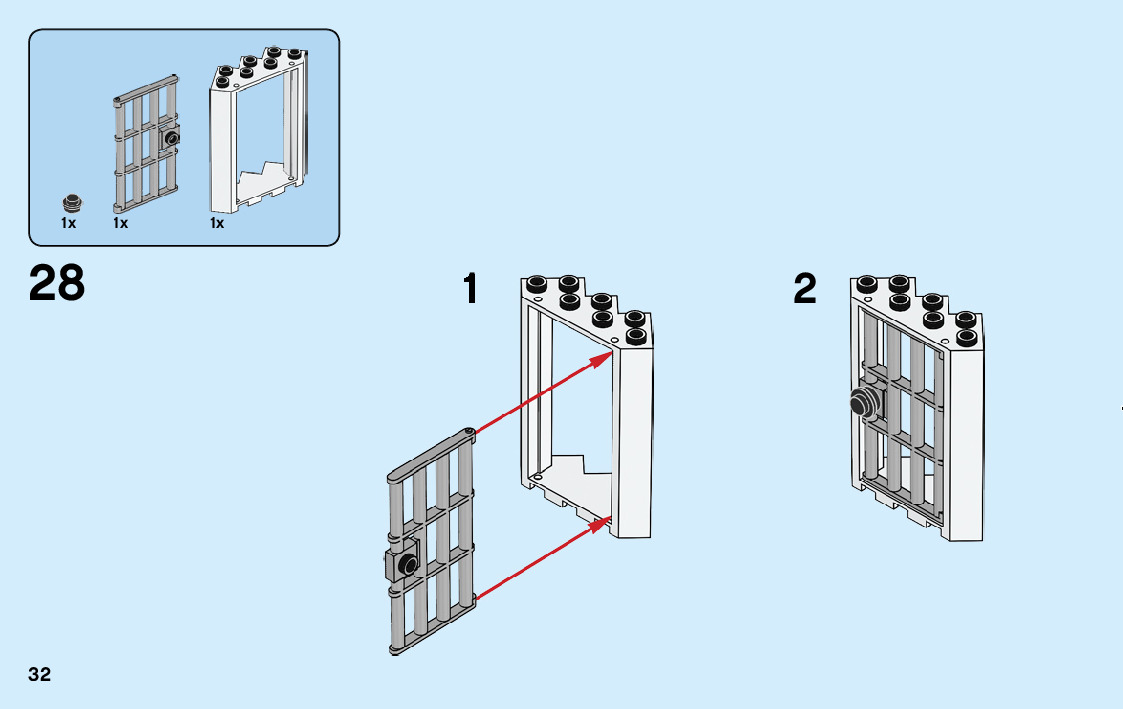 1x 1x 1x

28

1

2

32