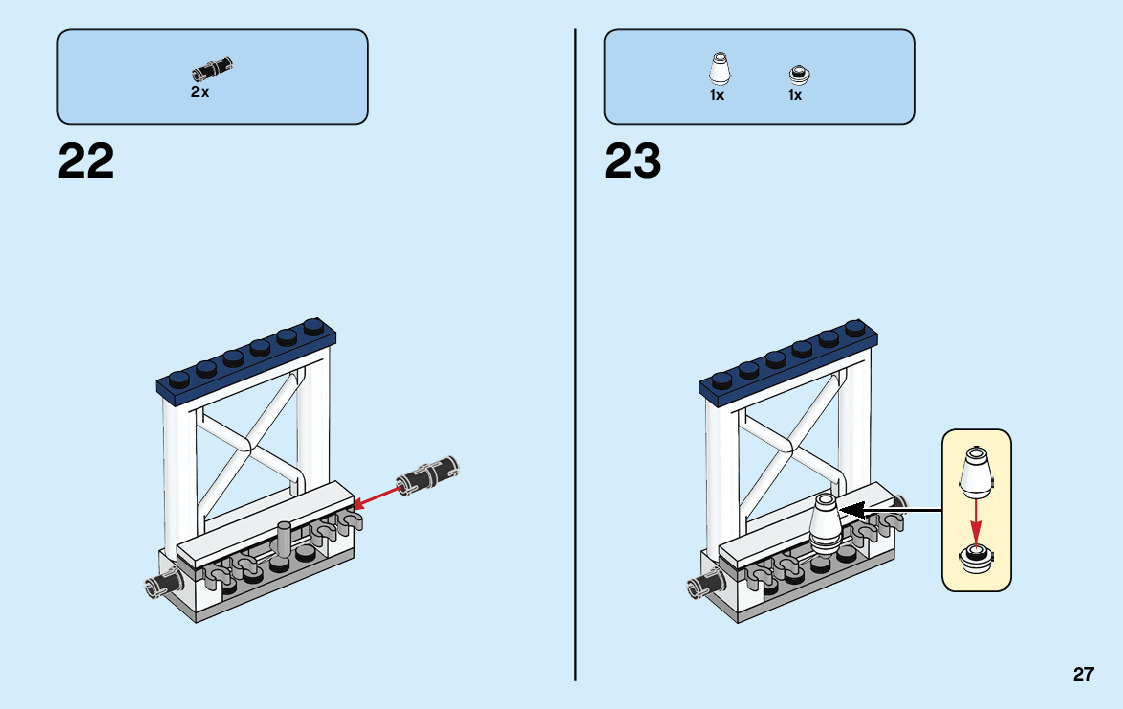 2x

22

1x 1x

23

27