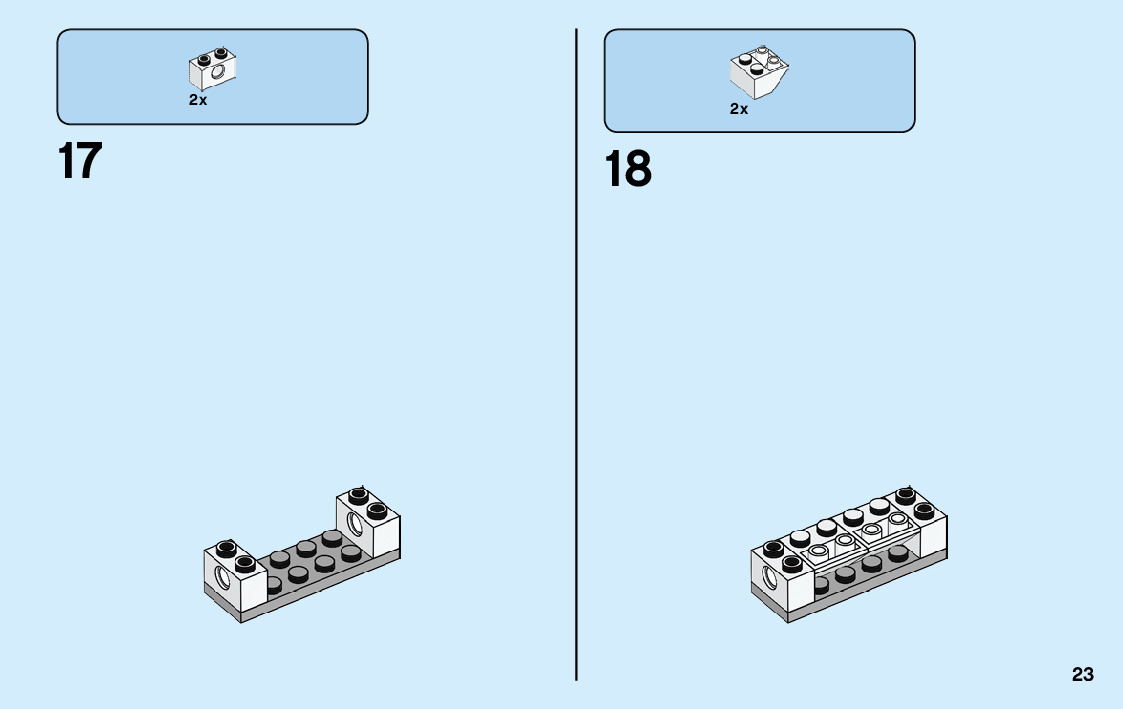 2x

17

2x

18

23