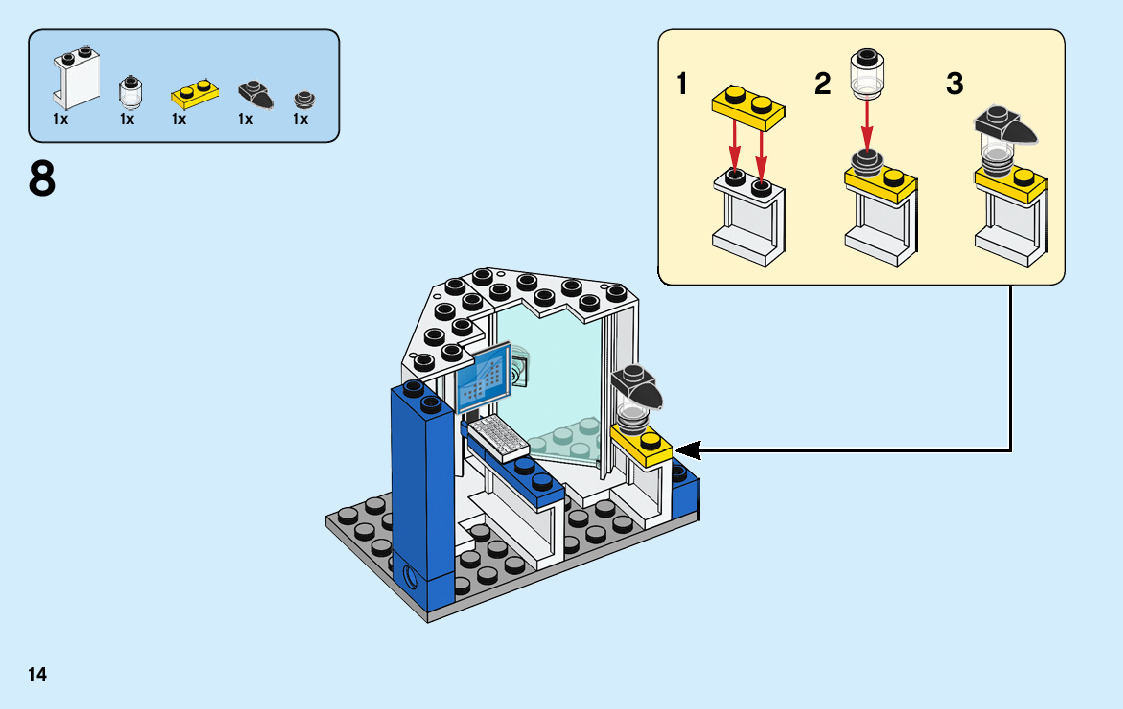 1x 1x 1x 1x 1x

8

1 2 3

14