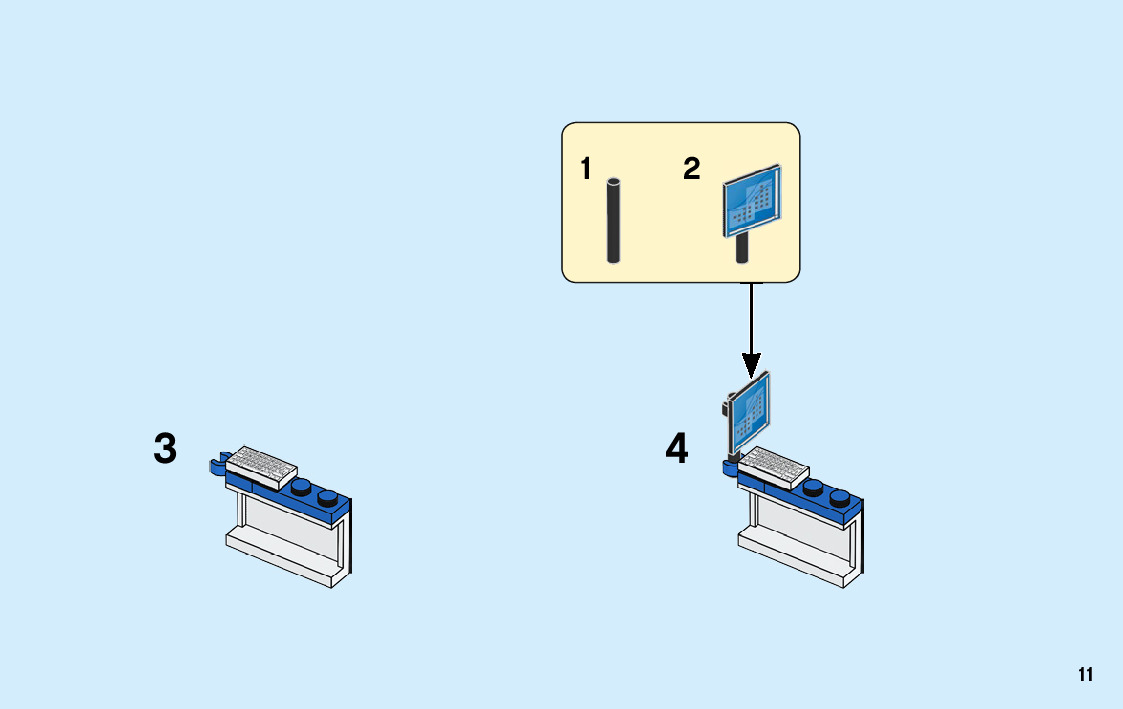 1
2
3
4
11