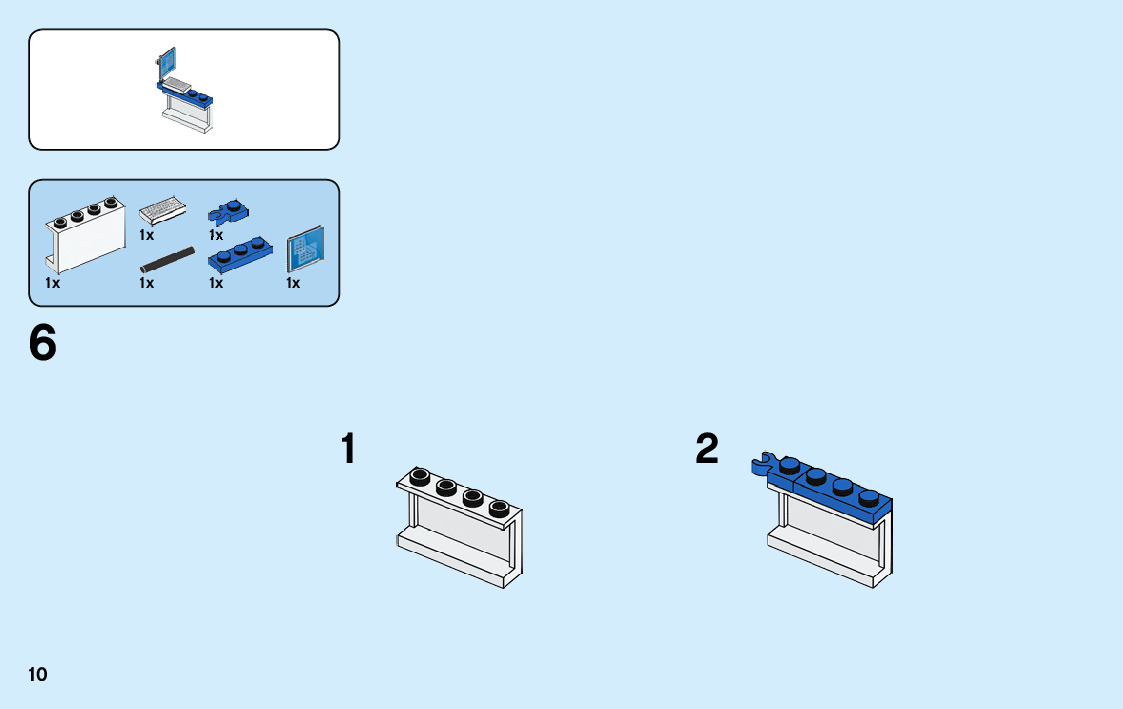 1x
1x
1x
1x
1x
1x

6

1

2

10