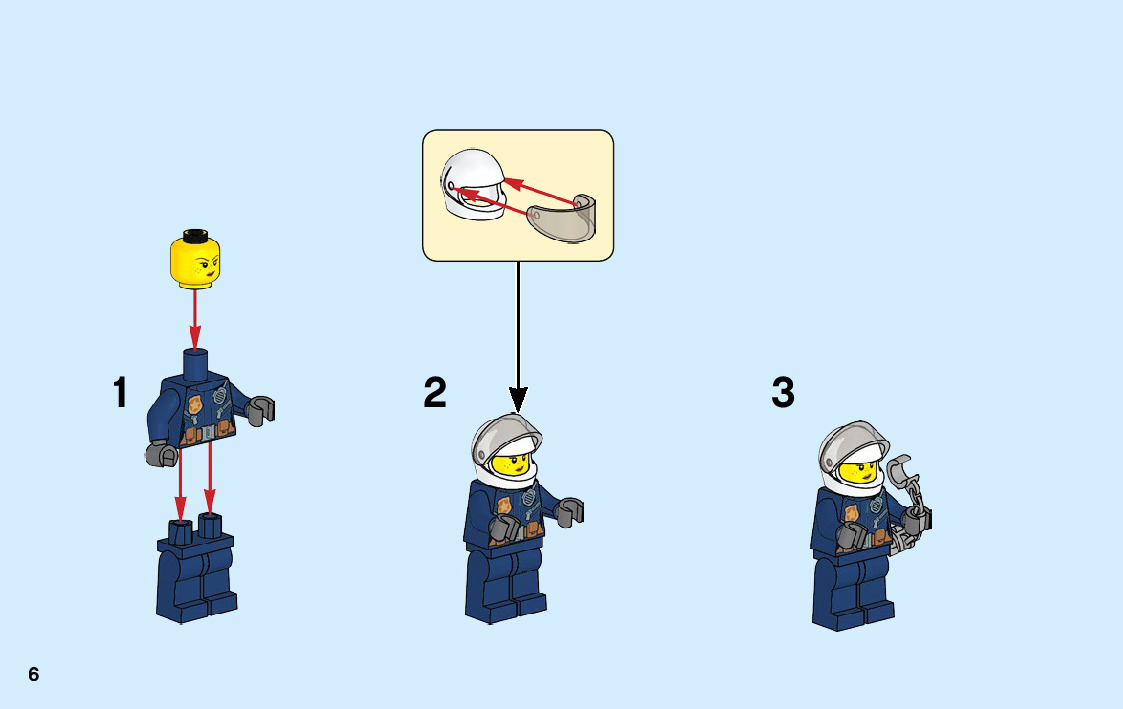 1

2

3

6