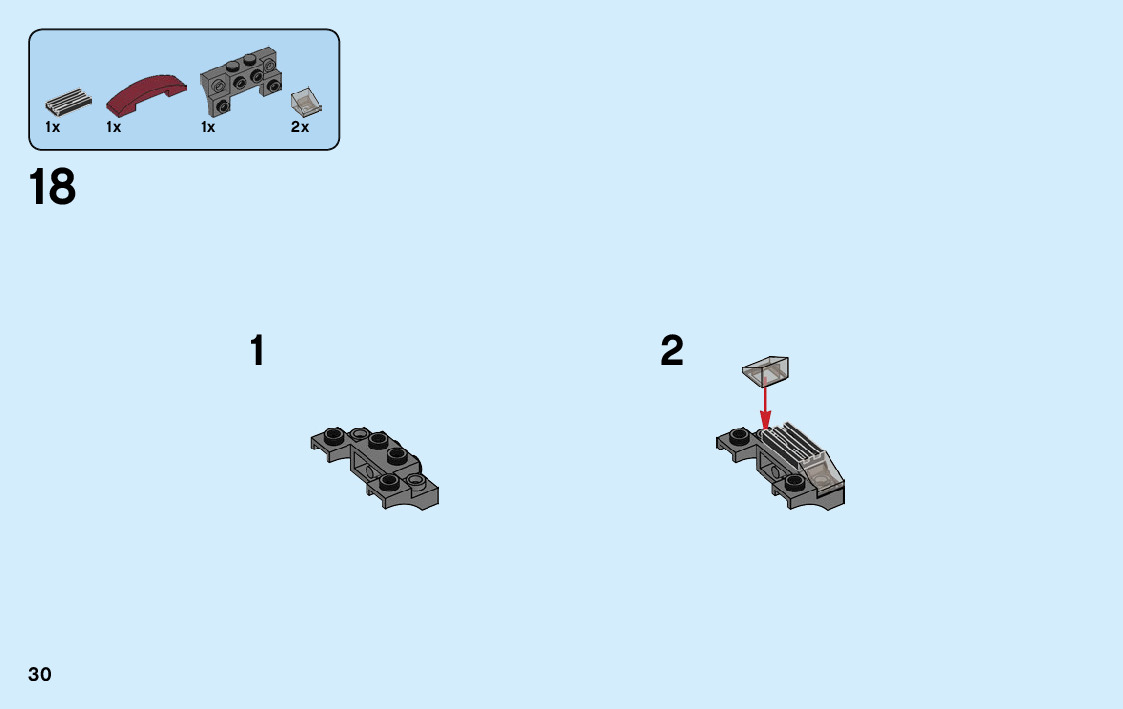 1x 1x 1x 2x

18

1

2

30