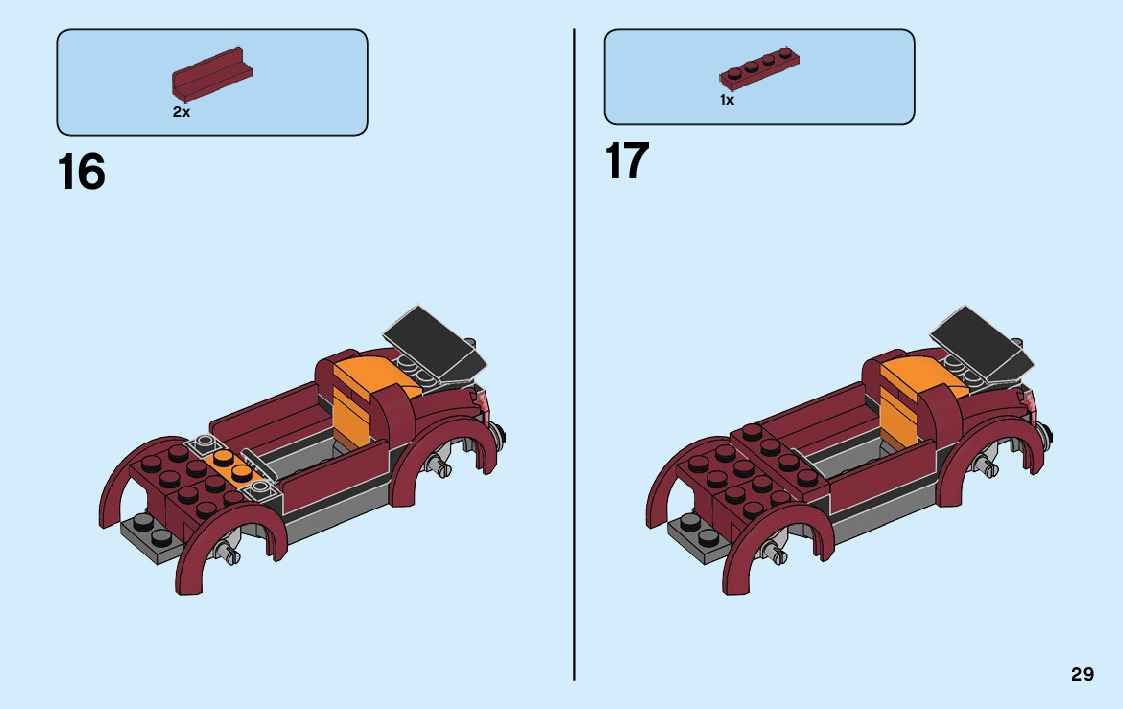 2x

16

1x

17

29