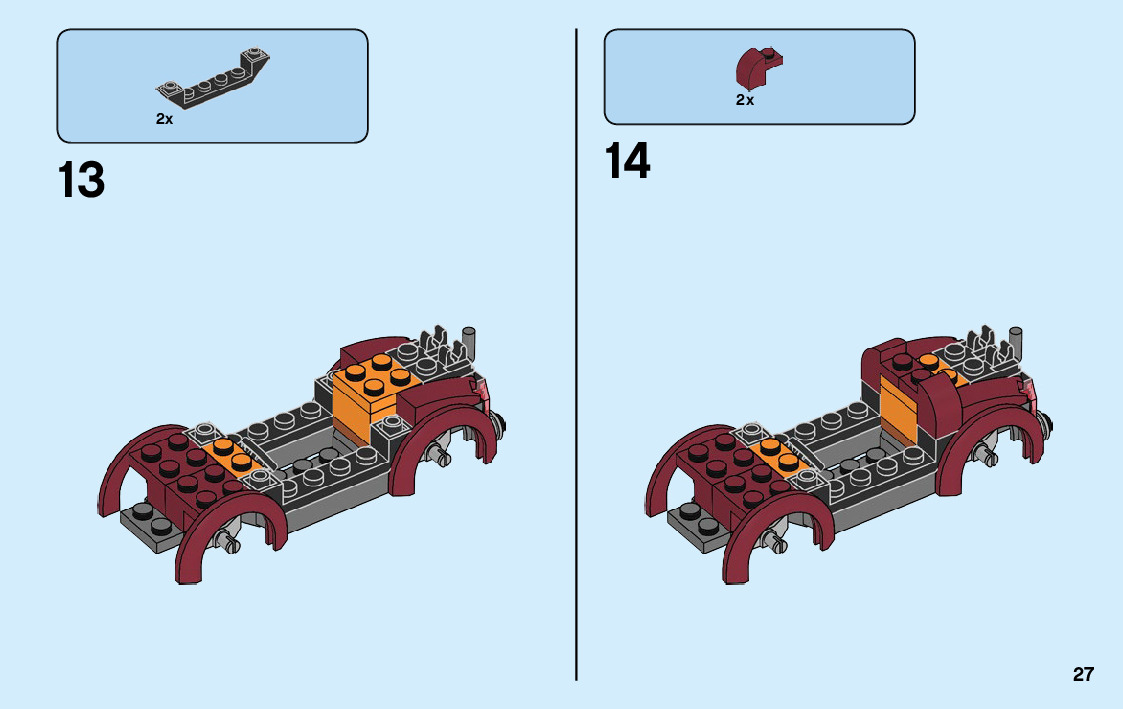 2x

13

2x

14

27