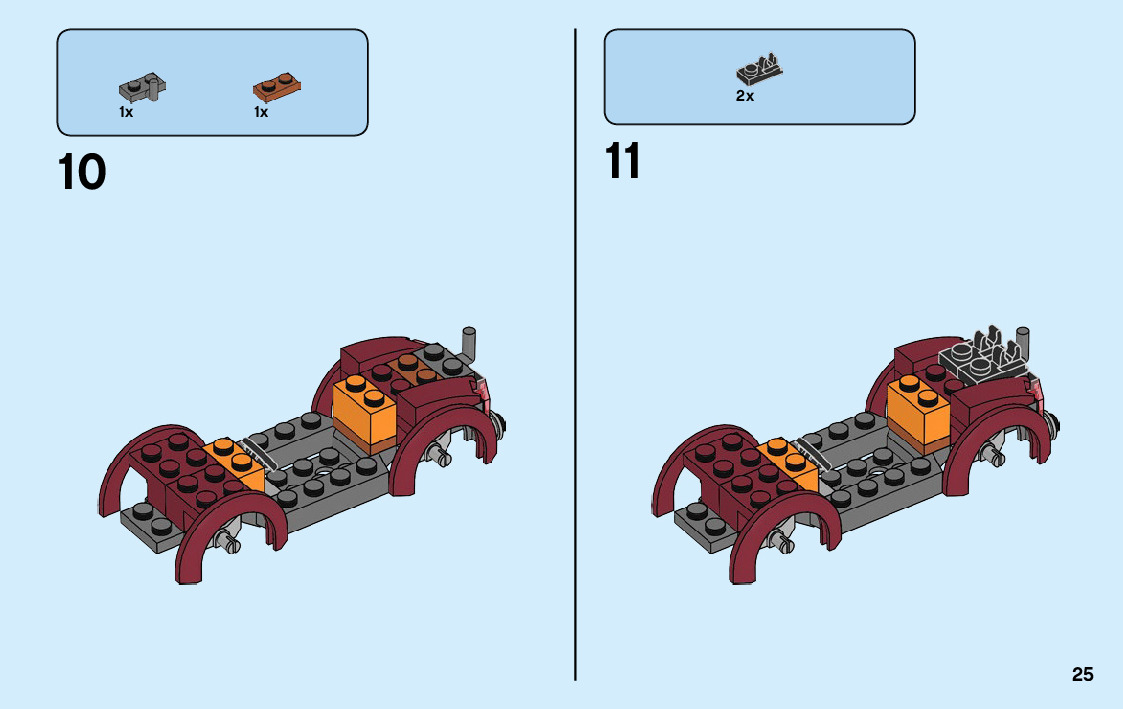 1x 1x

10

2x

11

25