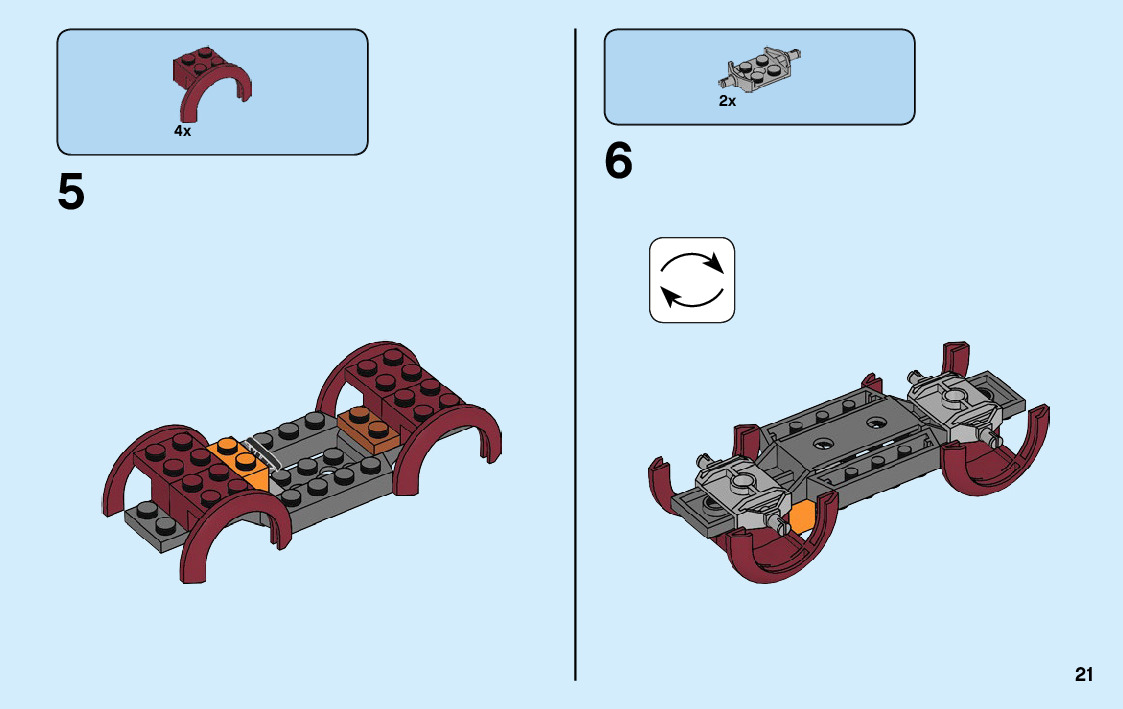 4x

5

2x

6

21