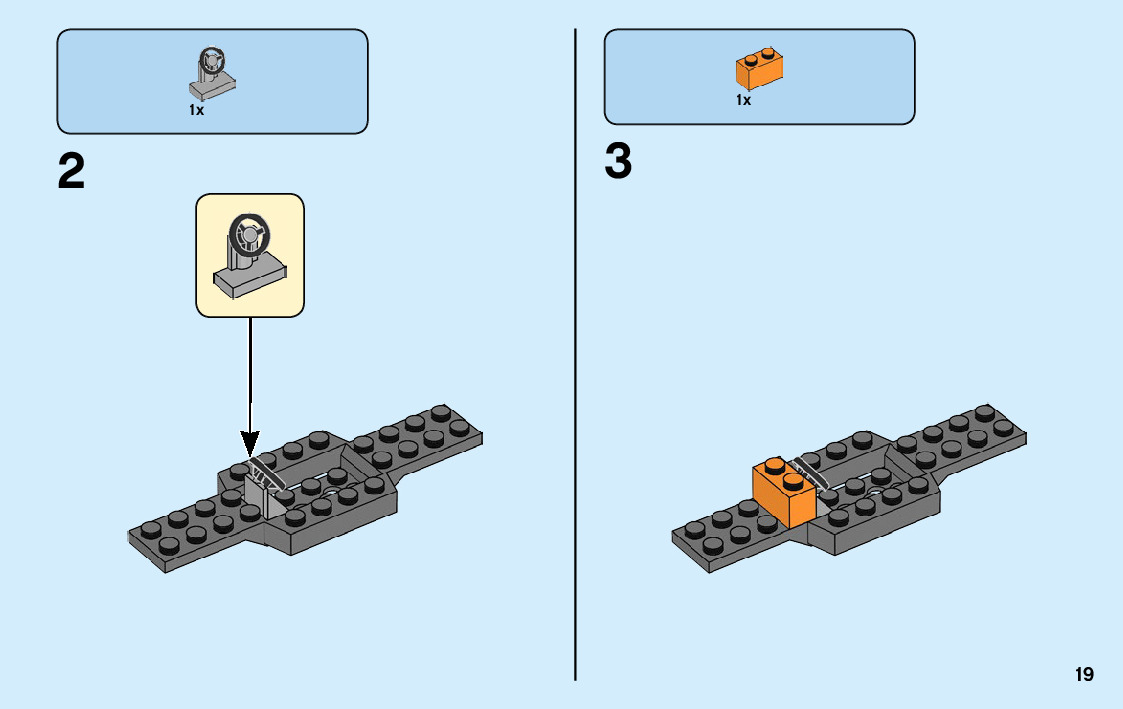 1x

2

1x

3

19