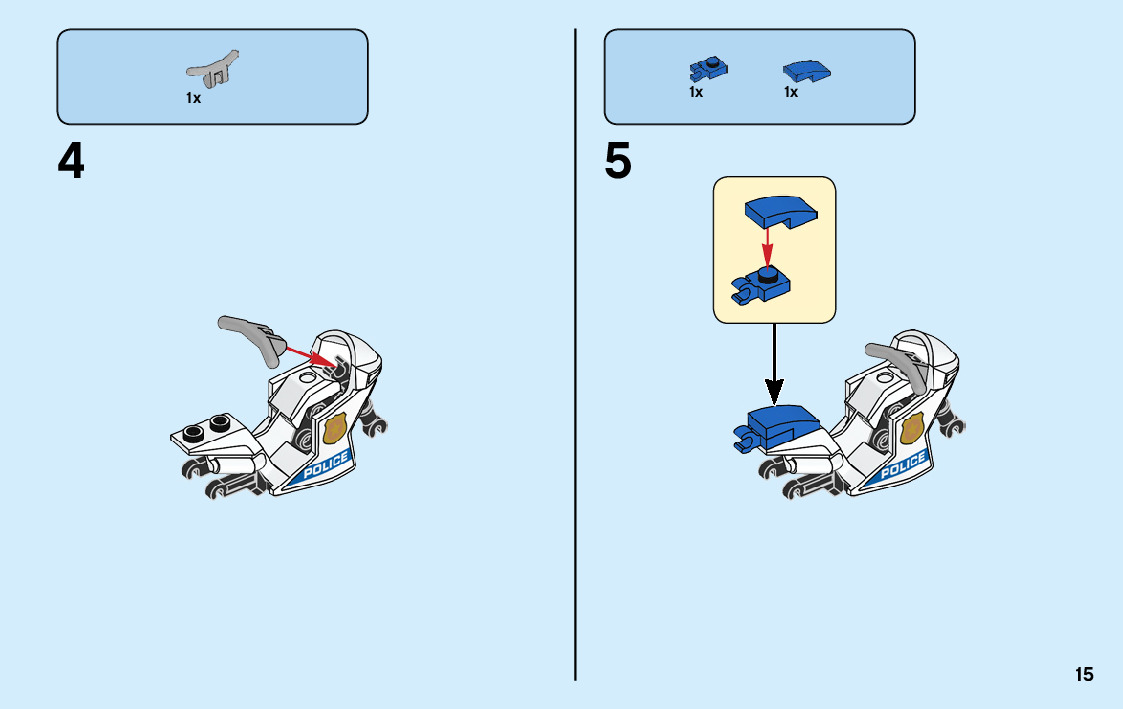 1x

4

POLICE

1x

1x

5

POLICE

15