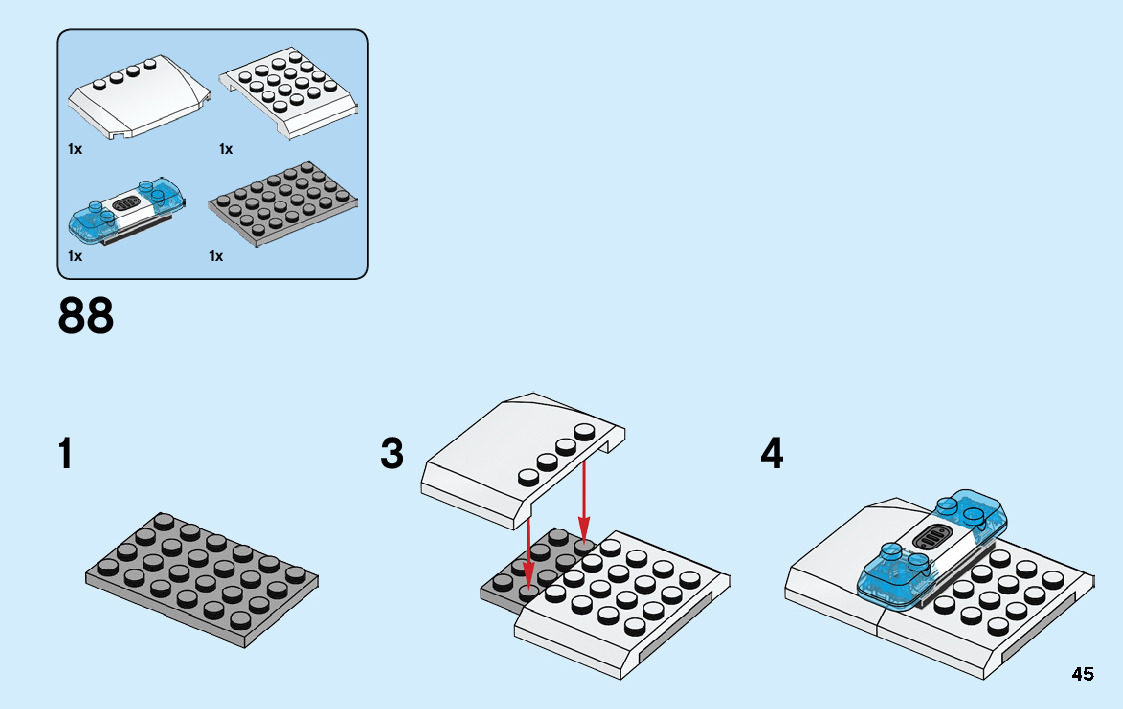 1x
1x
1x
1x

88

1

3

4

45