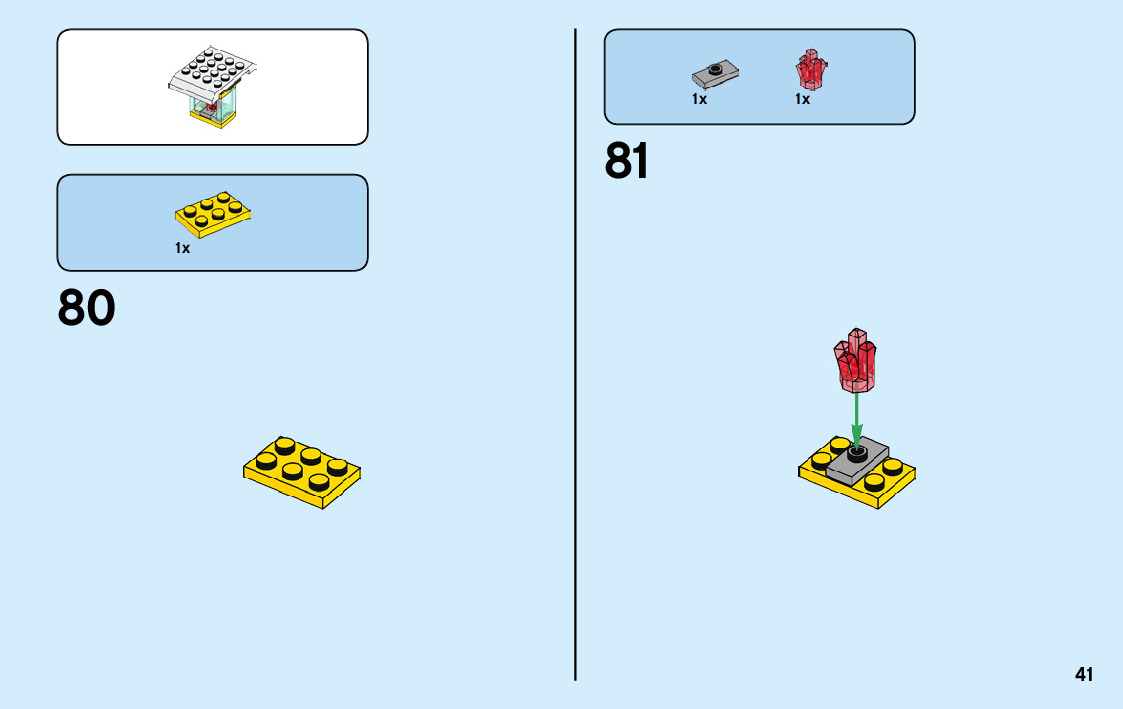 1x

80

1x

1x

81

41