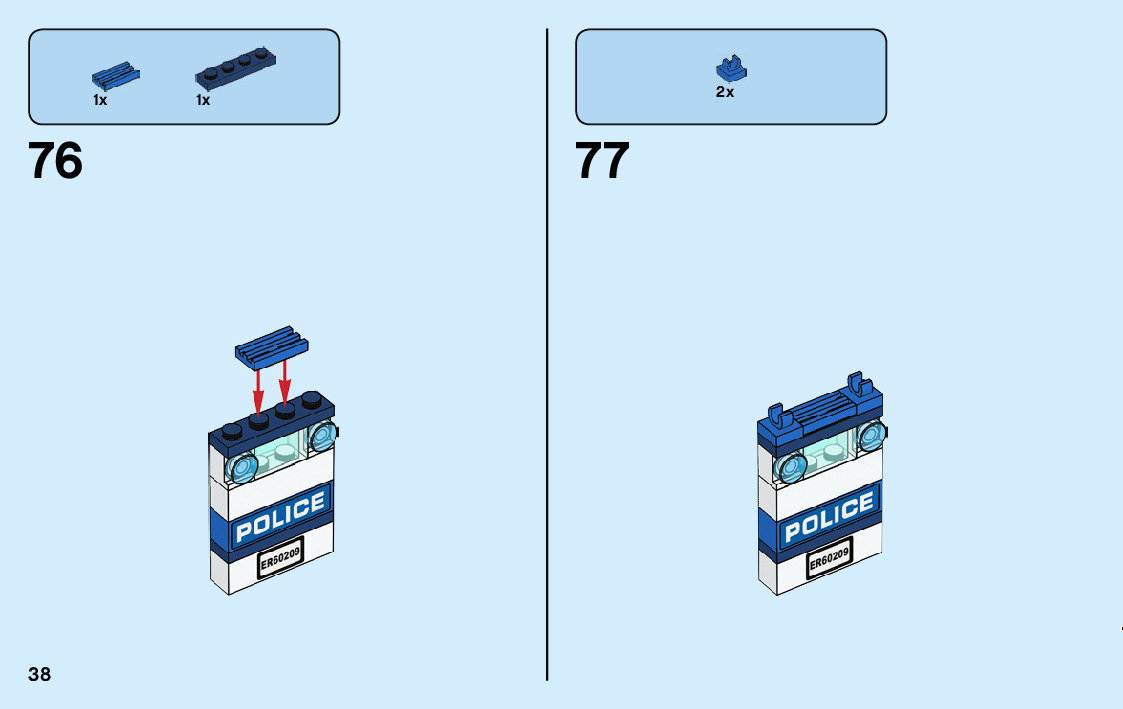 1x 1x

76

POLICE

ER60209

2x

77

POLICE

ER60209

38