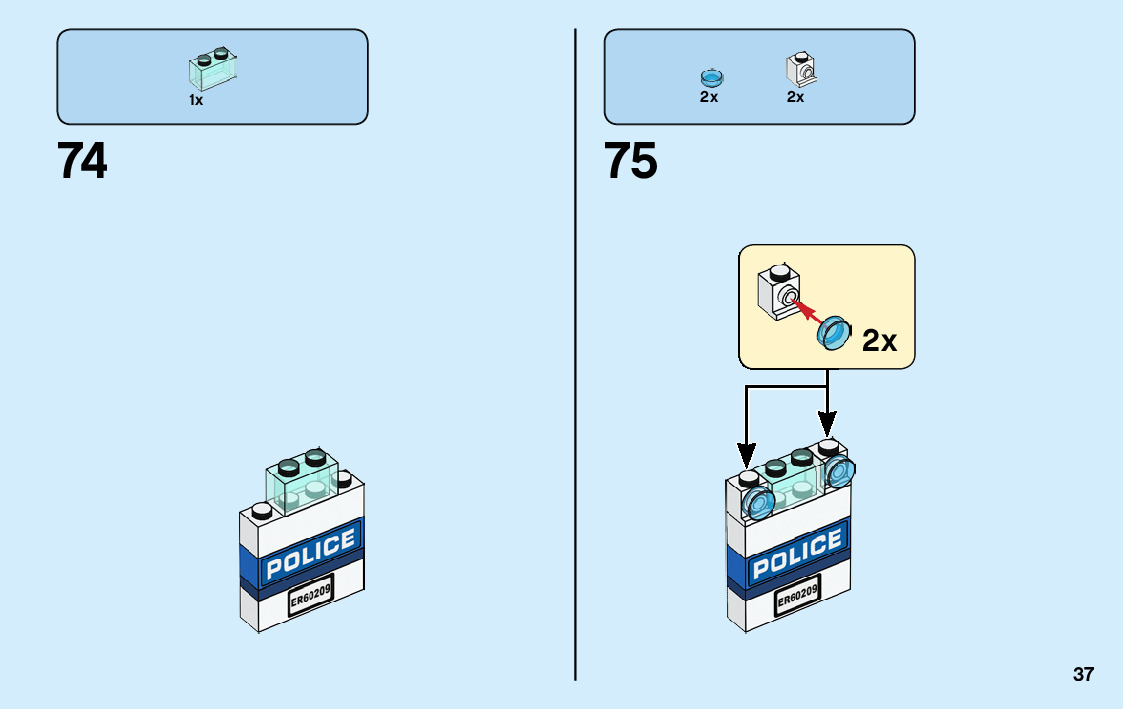 1x

74

POLICE

ER60209

2x 2x

75

2x

POLICE

ER60209

37