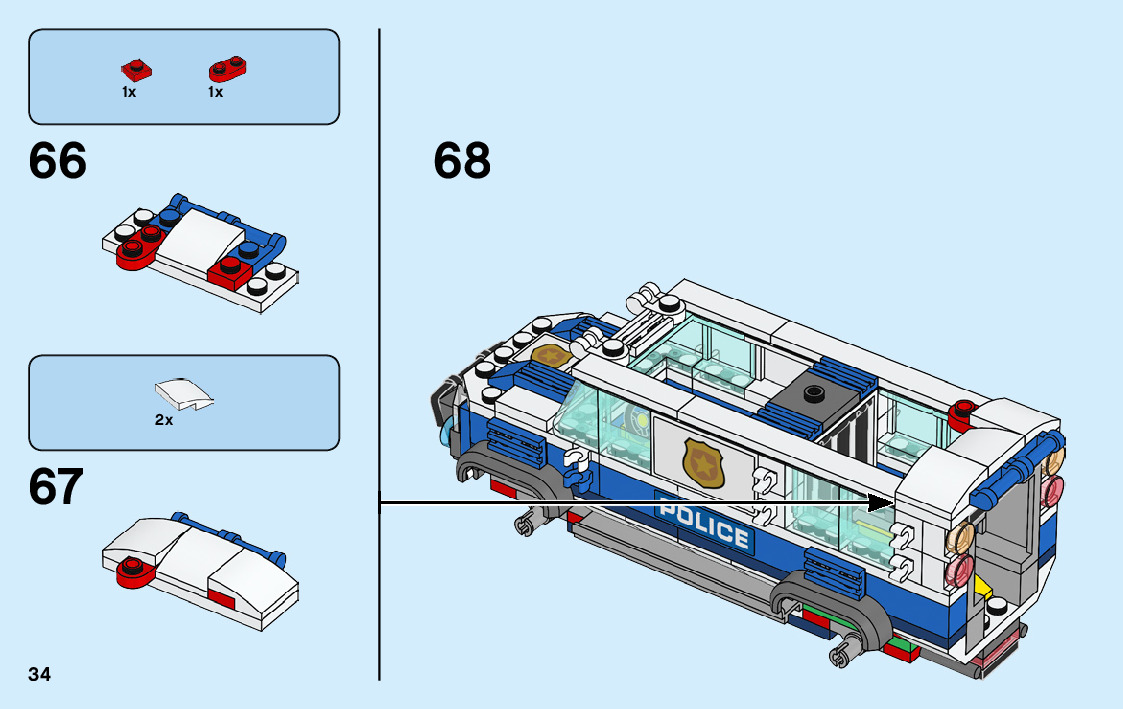 1x 1x

66

2x

67

68

POLICE

34