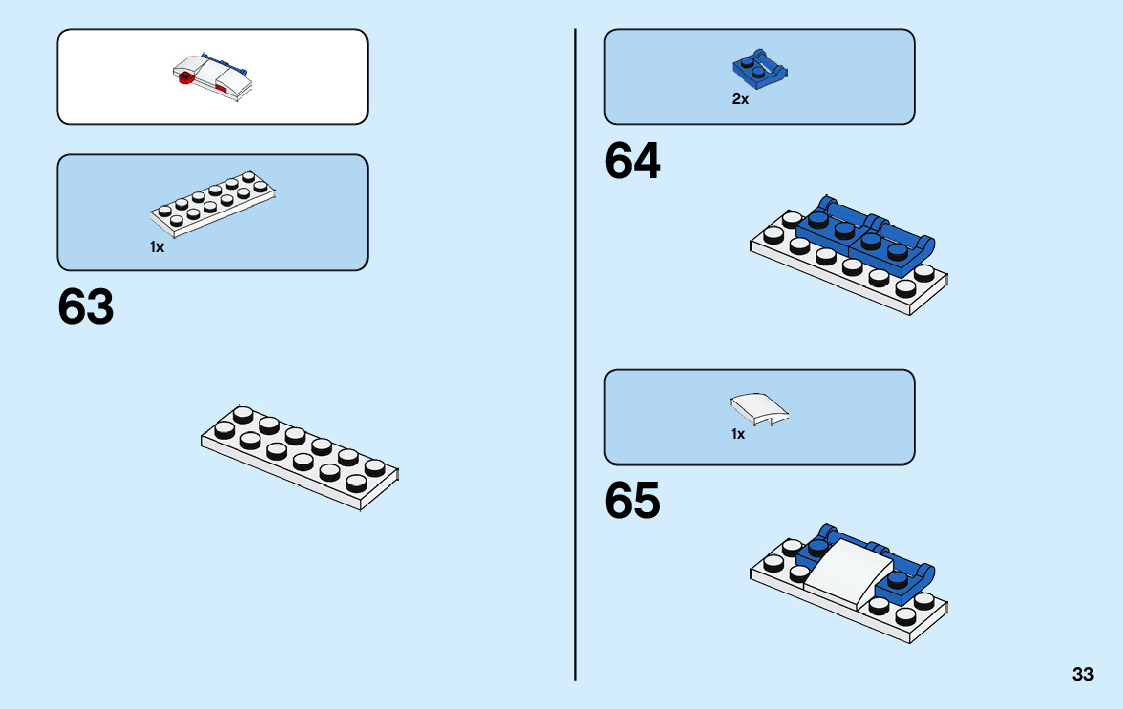 1x

63

2x

64

1x

65

33