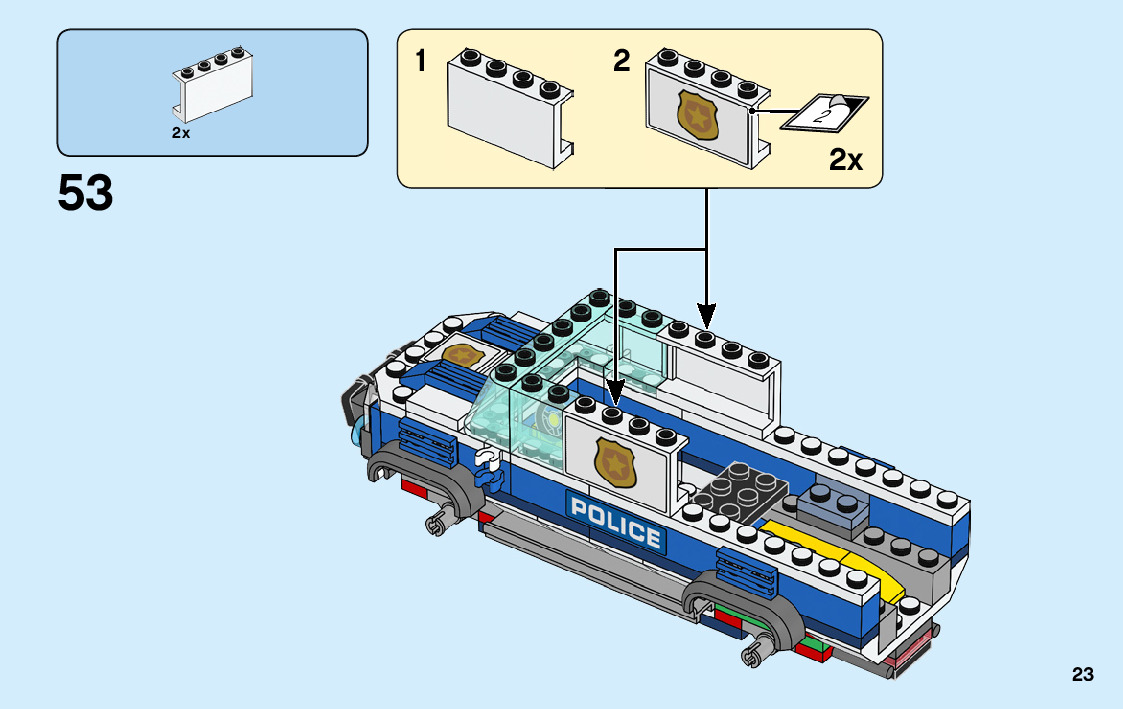 2x

53

1

2

2

2x

POLICE

23