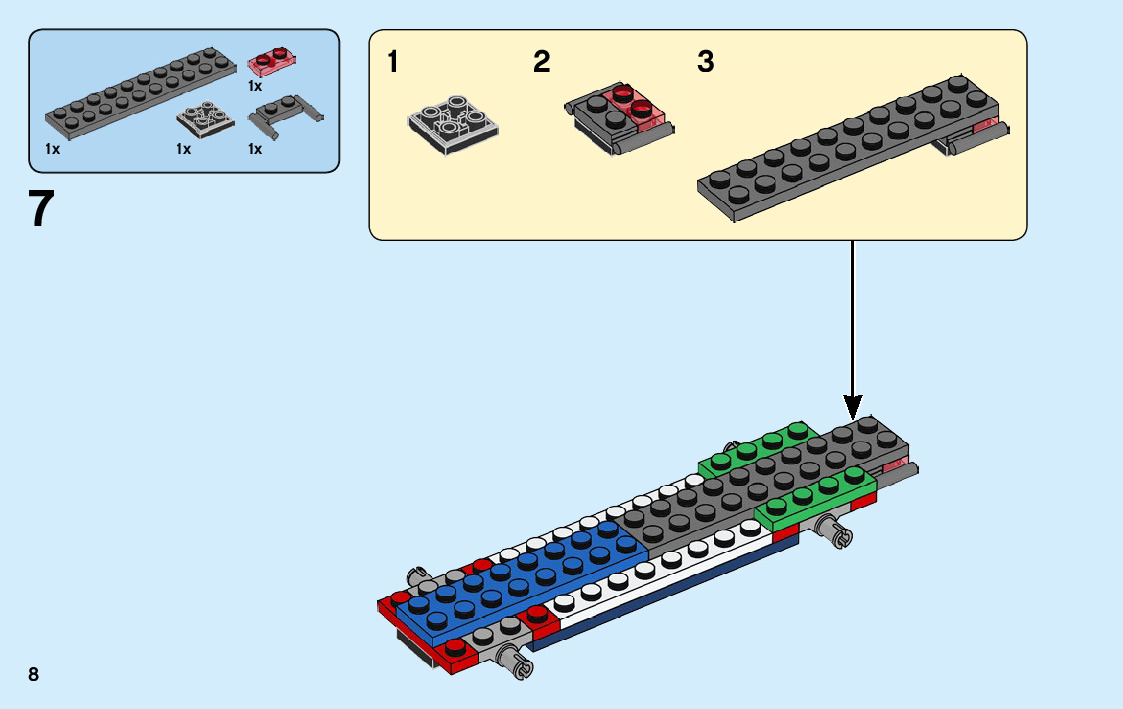 1x
1x
1x
1x

7

1
2
3

8