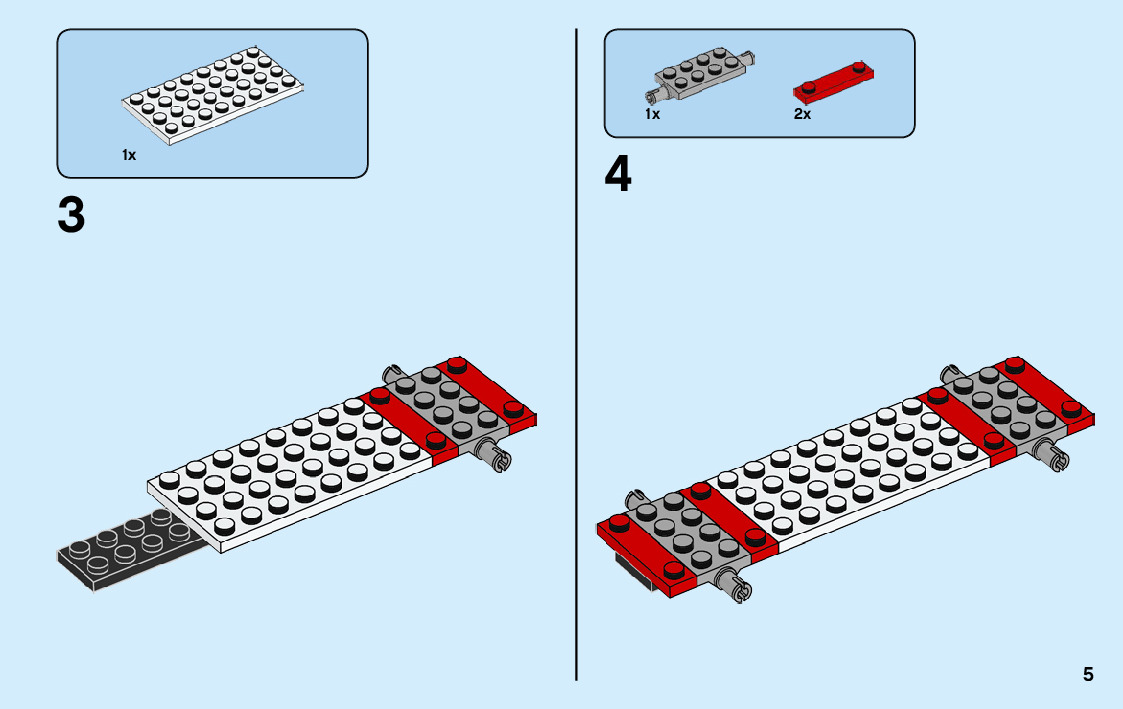 1x

3

1x

2x

4

5