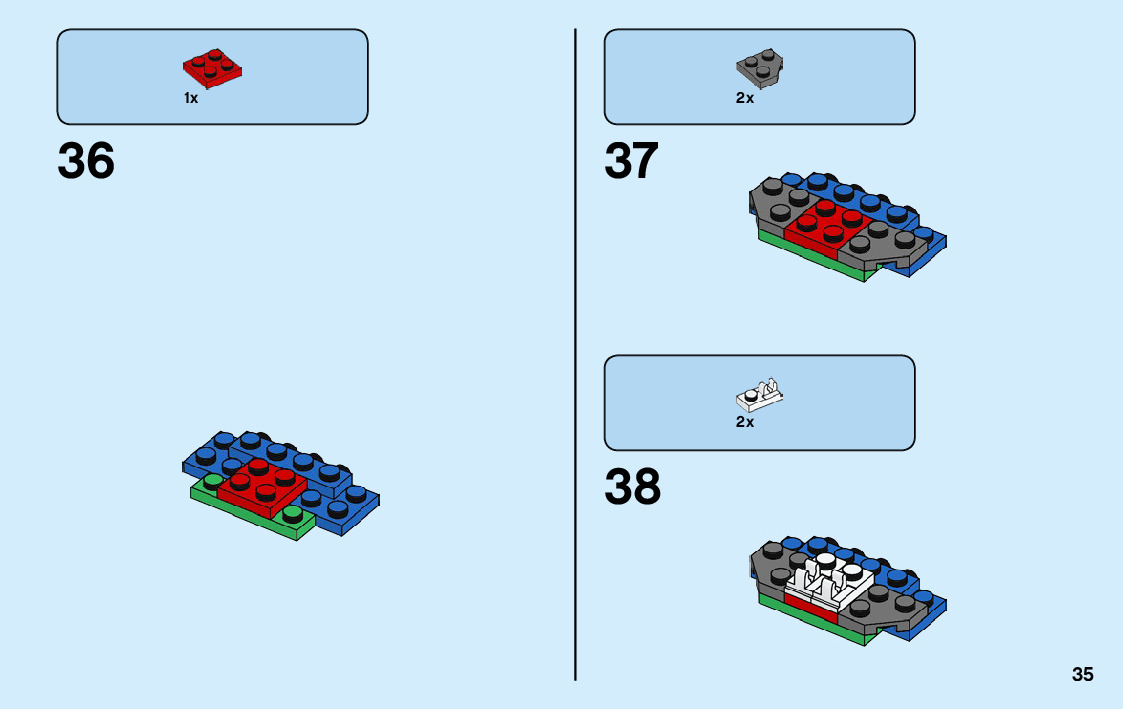 1x

36

2x

37

2x

38

35