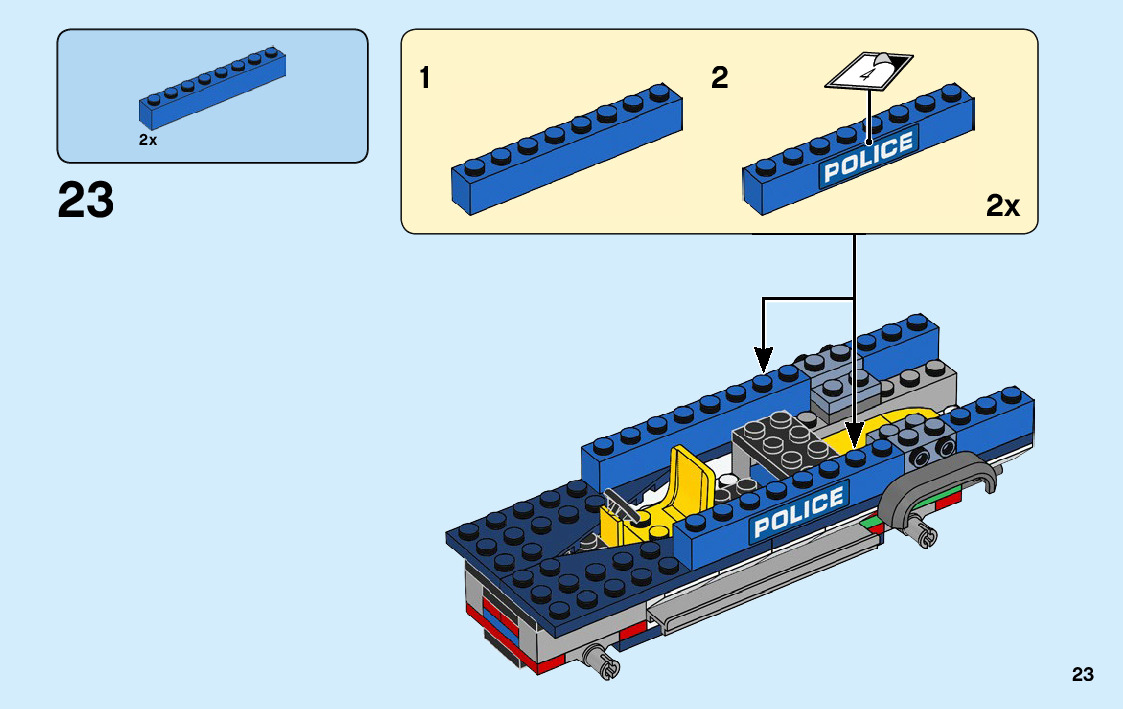 2x

23

1

2

4

POLICE

2x

POLICE

23