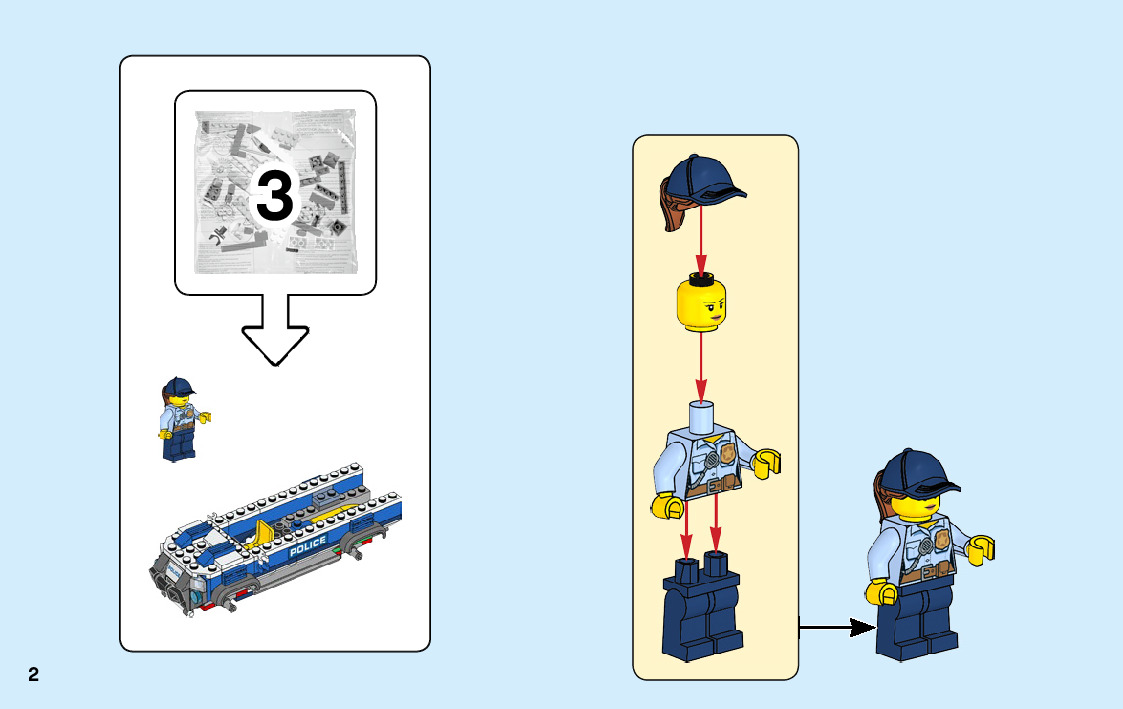 3

POLICE

2