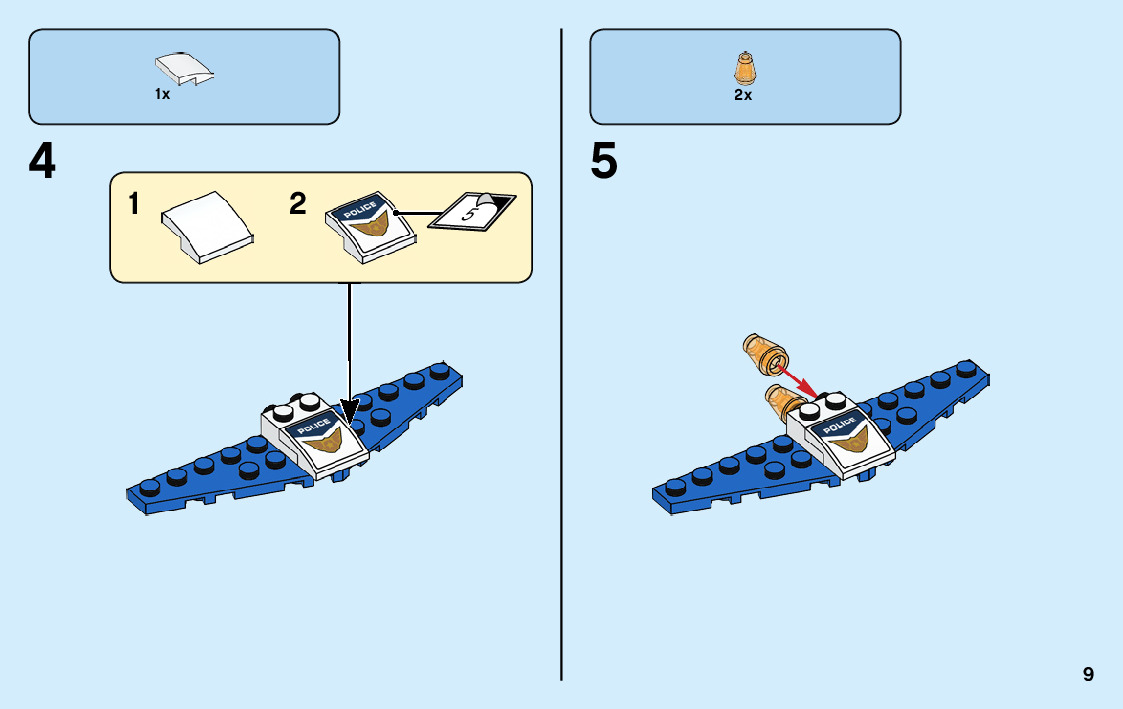 1x

4

1

2

POLICE

5

POLICE

2x

5

POLICE

9