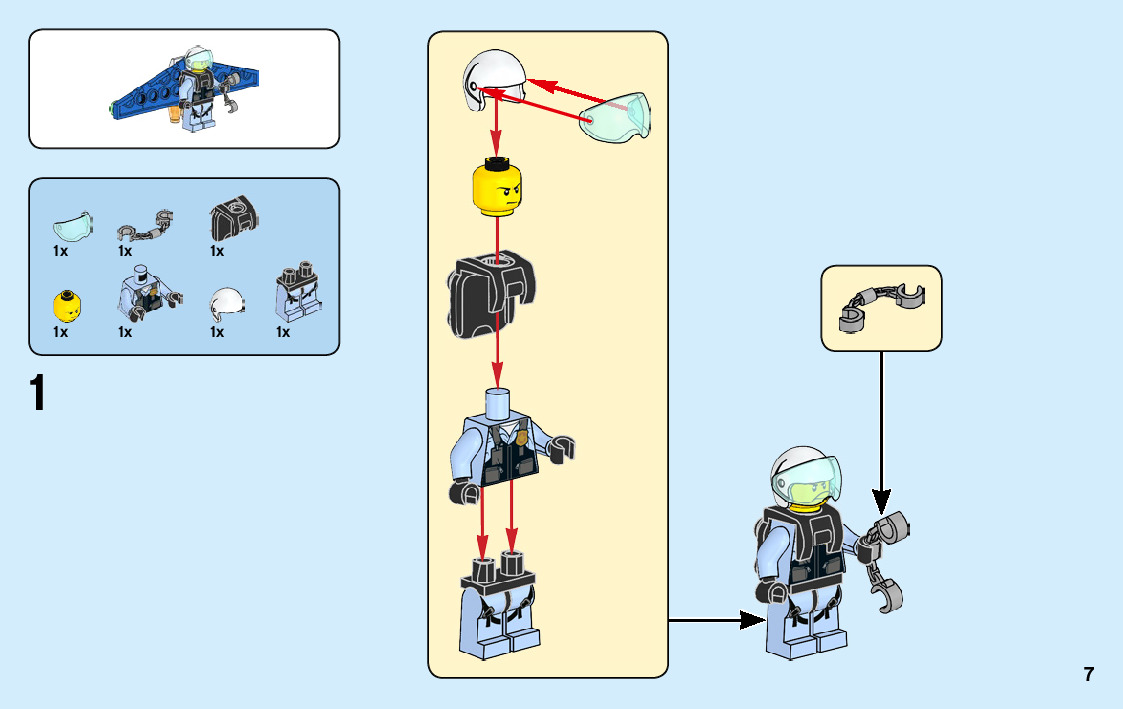 1x 1x 1x

1x 1x 1x 1x

1

7