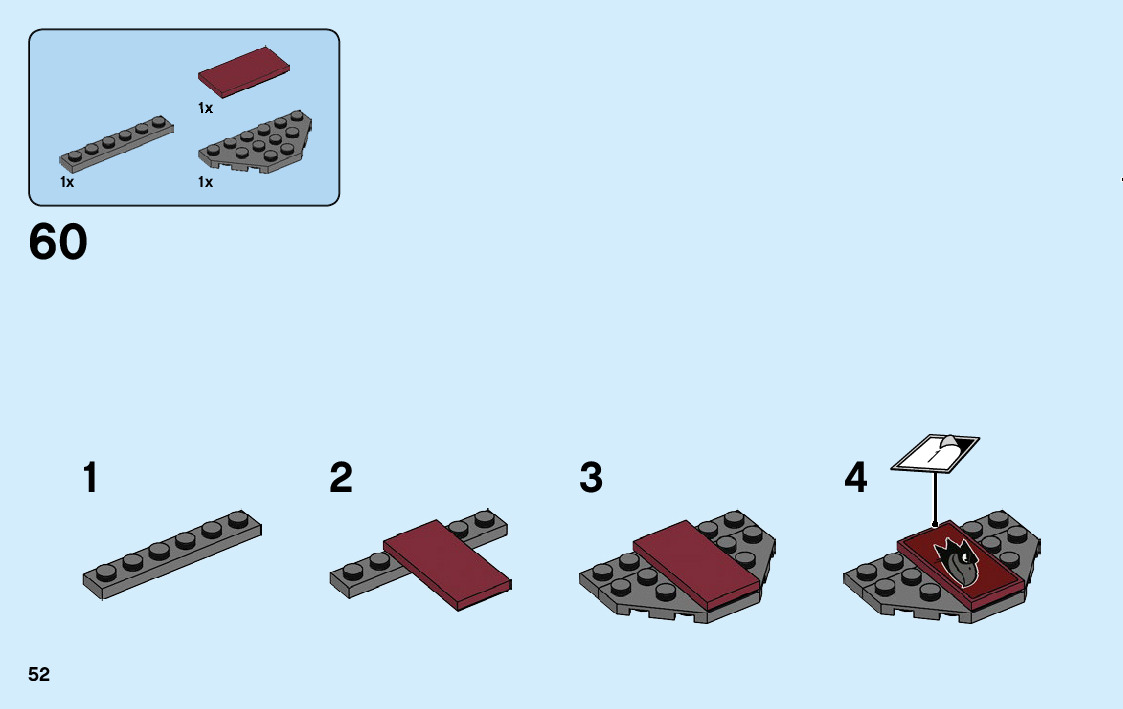 1x

1x

1x

60

1

2

3

4

52