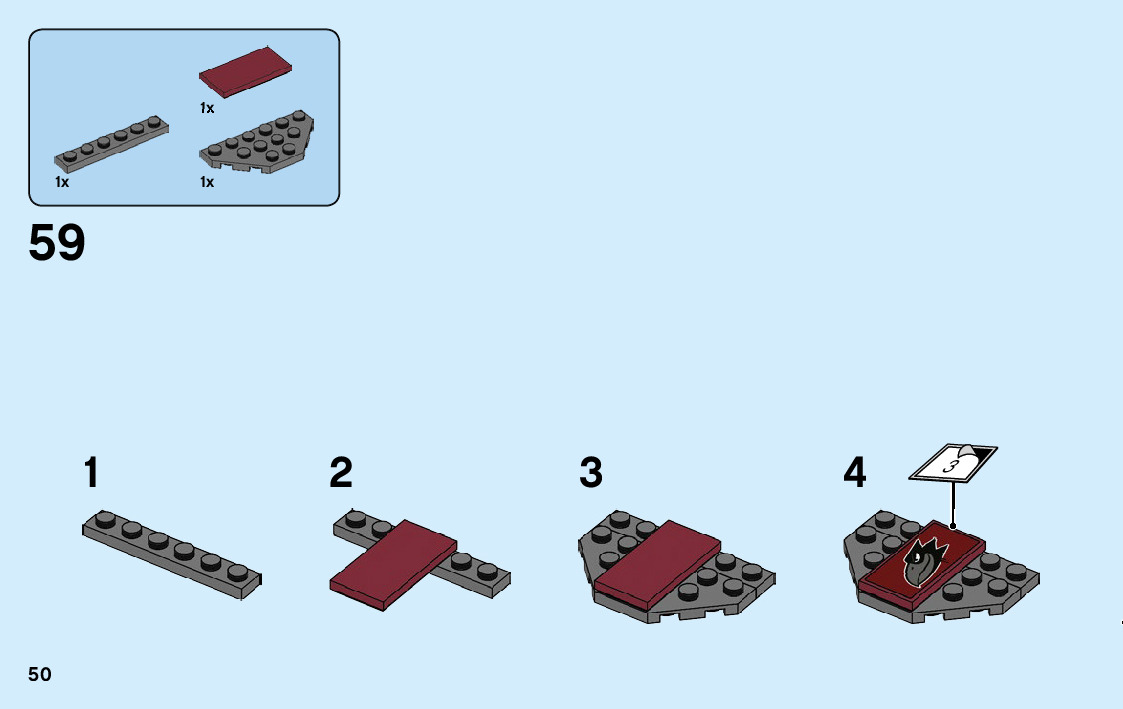 1x

1x

1x

59

1

2

3

4

3

50