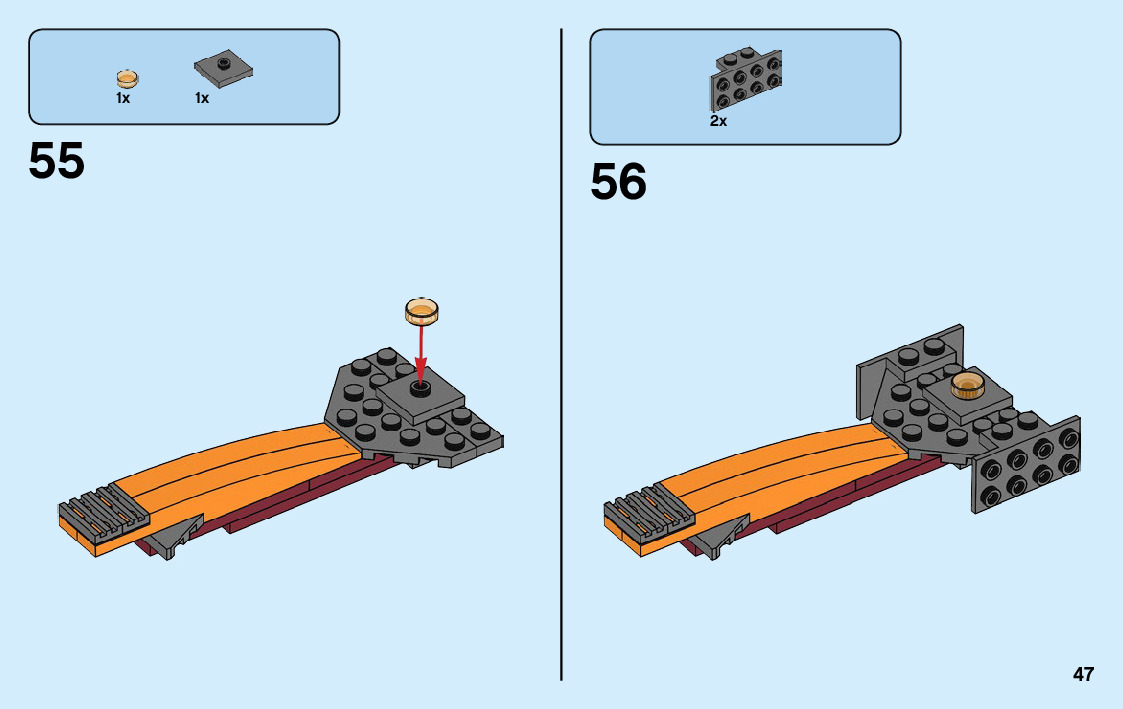 1x 1x

55

2x

56

47