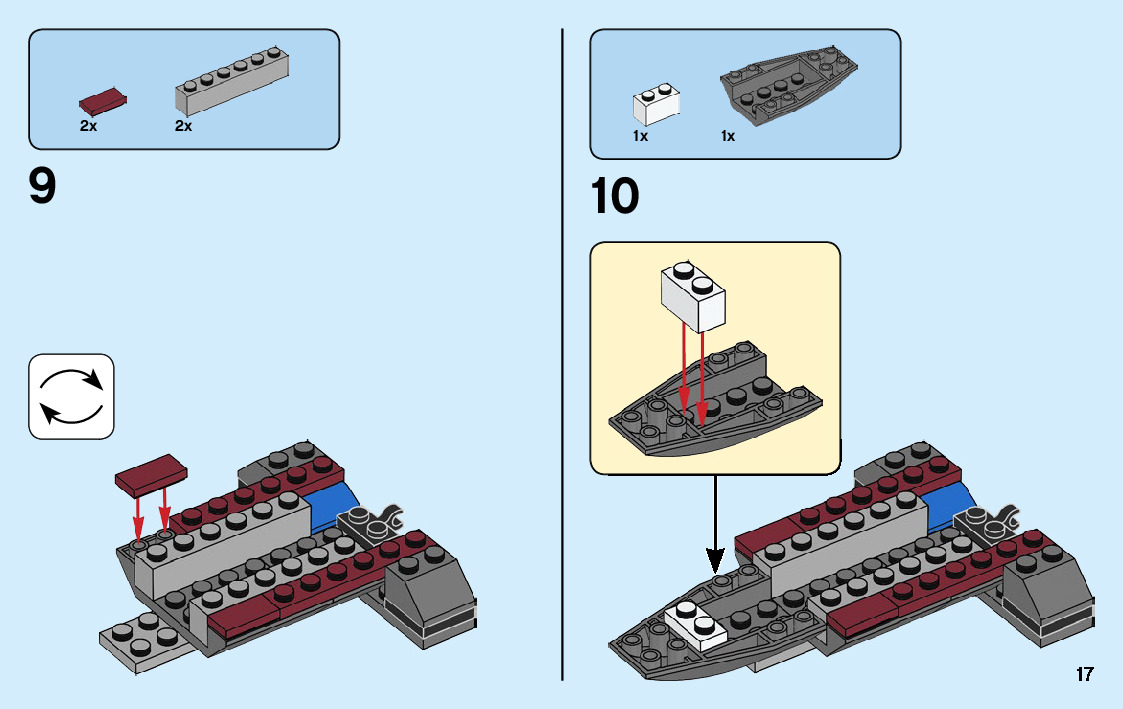 2x
2x

9

1x
1x

10

17