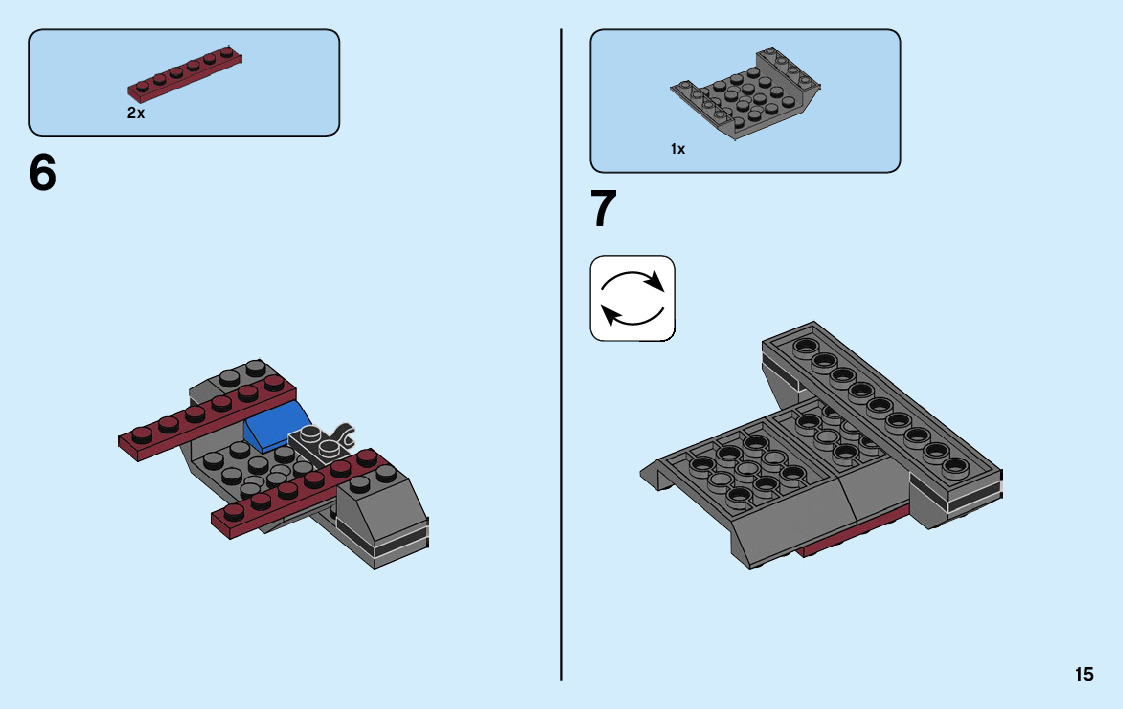 2x

6

1x

7

15