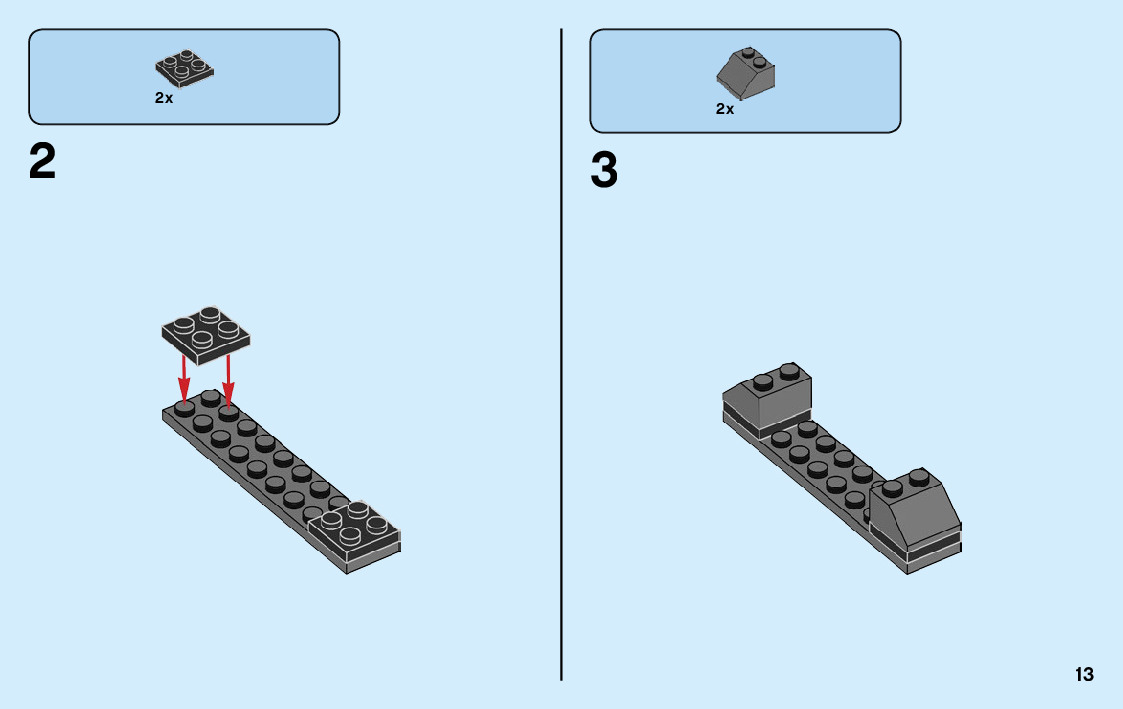 2x

2

2x

3

13