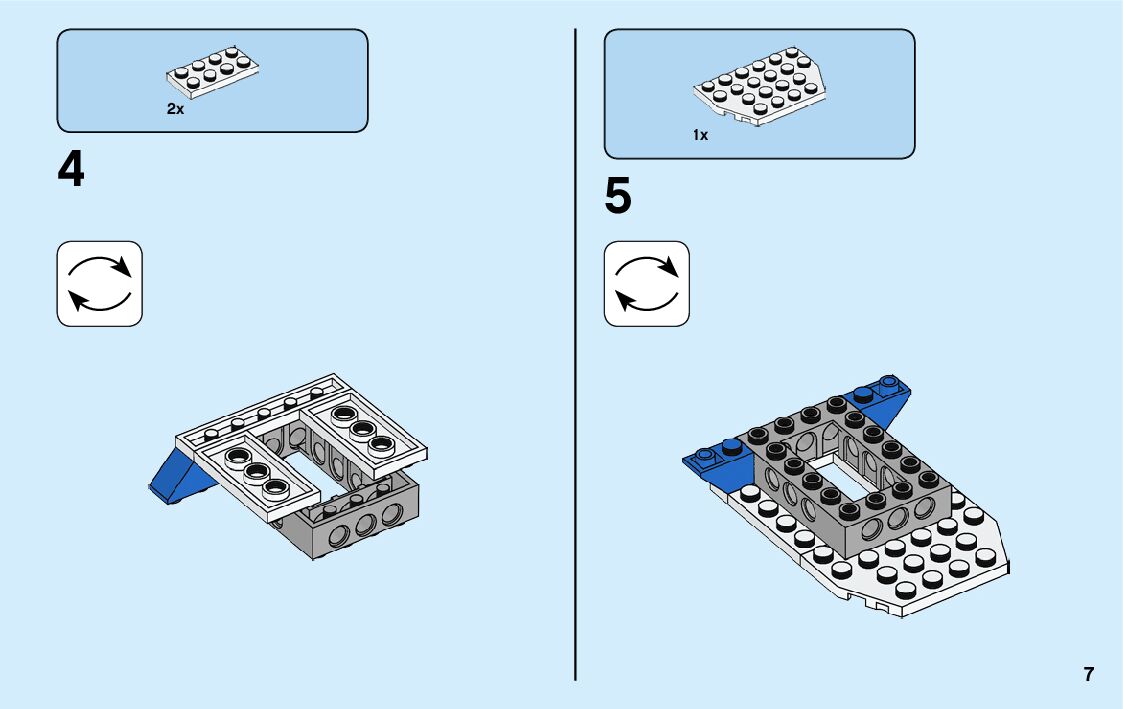 2x

4

1x

5

7