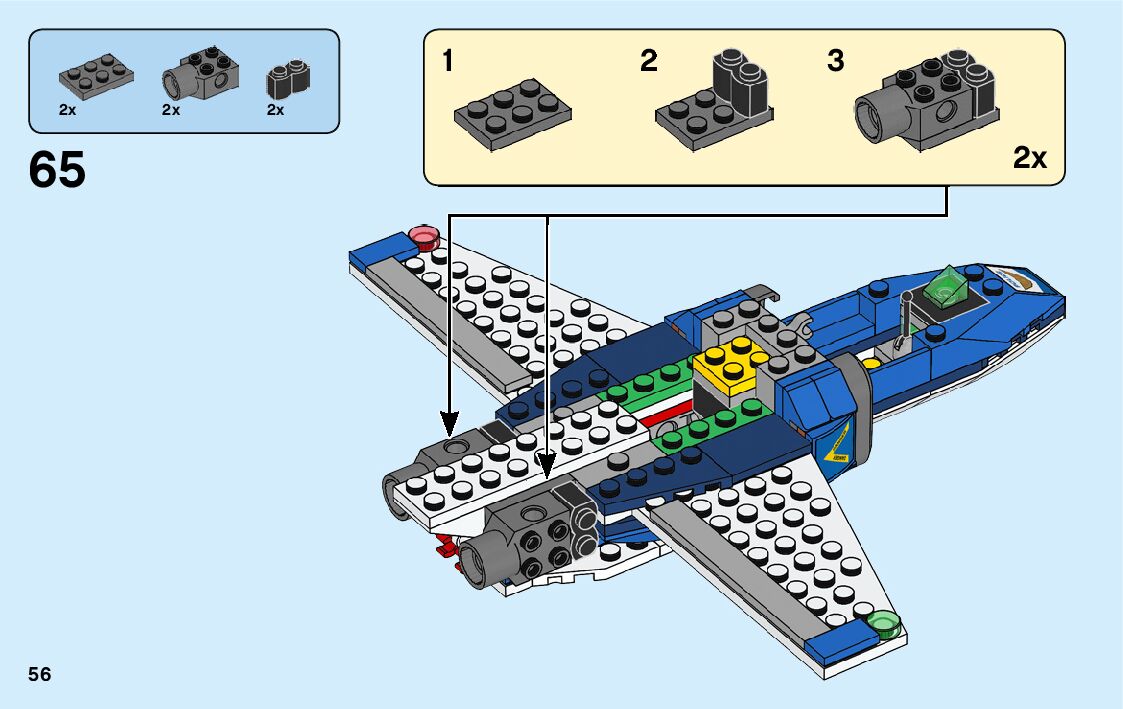 2x 2x 2x

65

1 2 3

2x

56